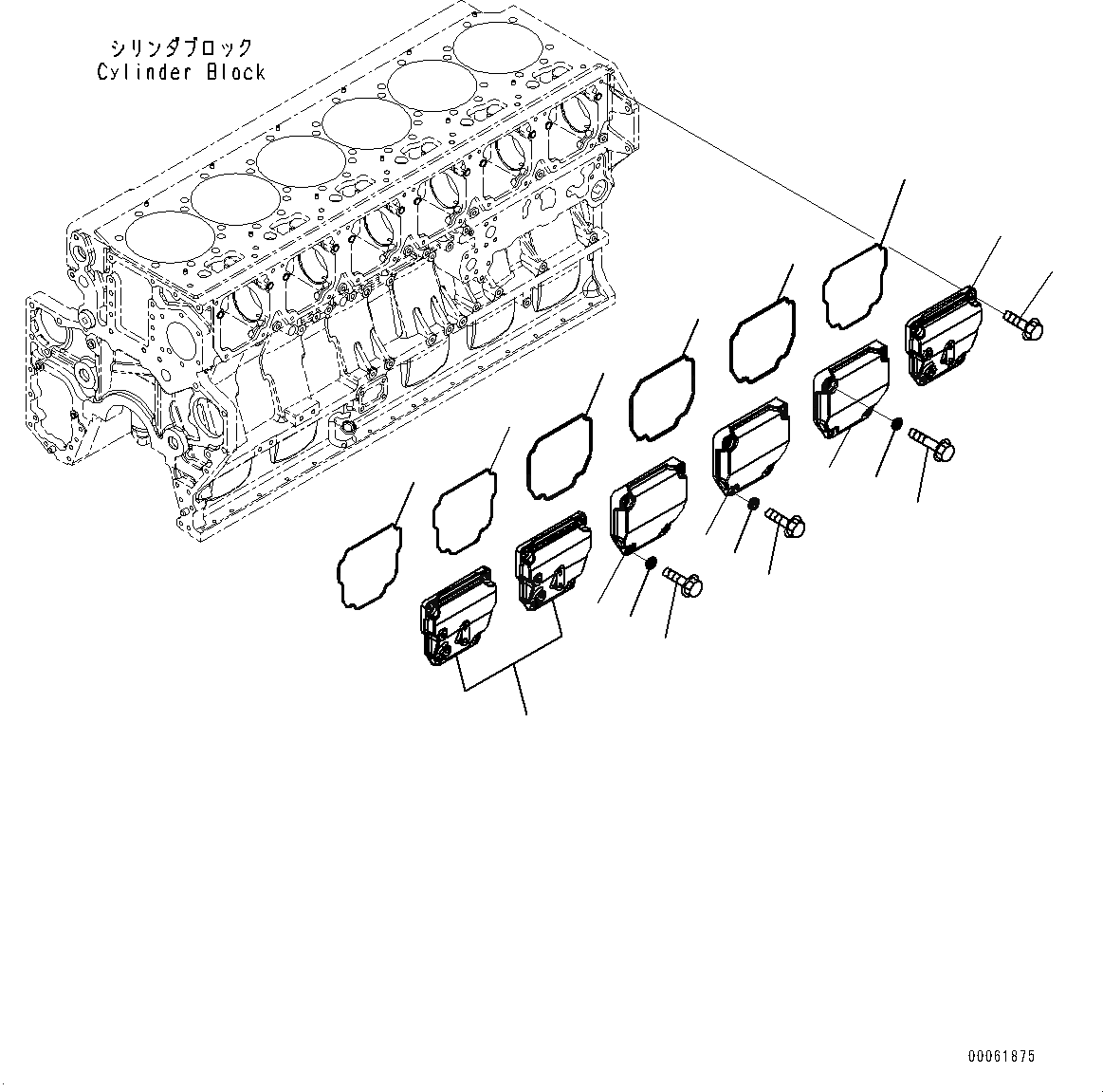 シリンダブロック
Cylinder Block

00061875