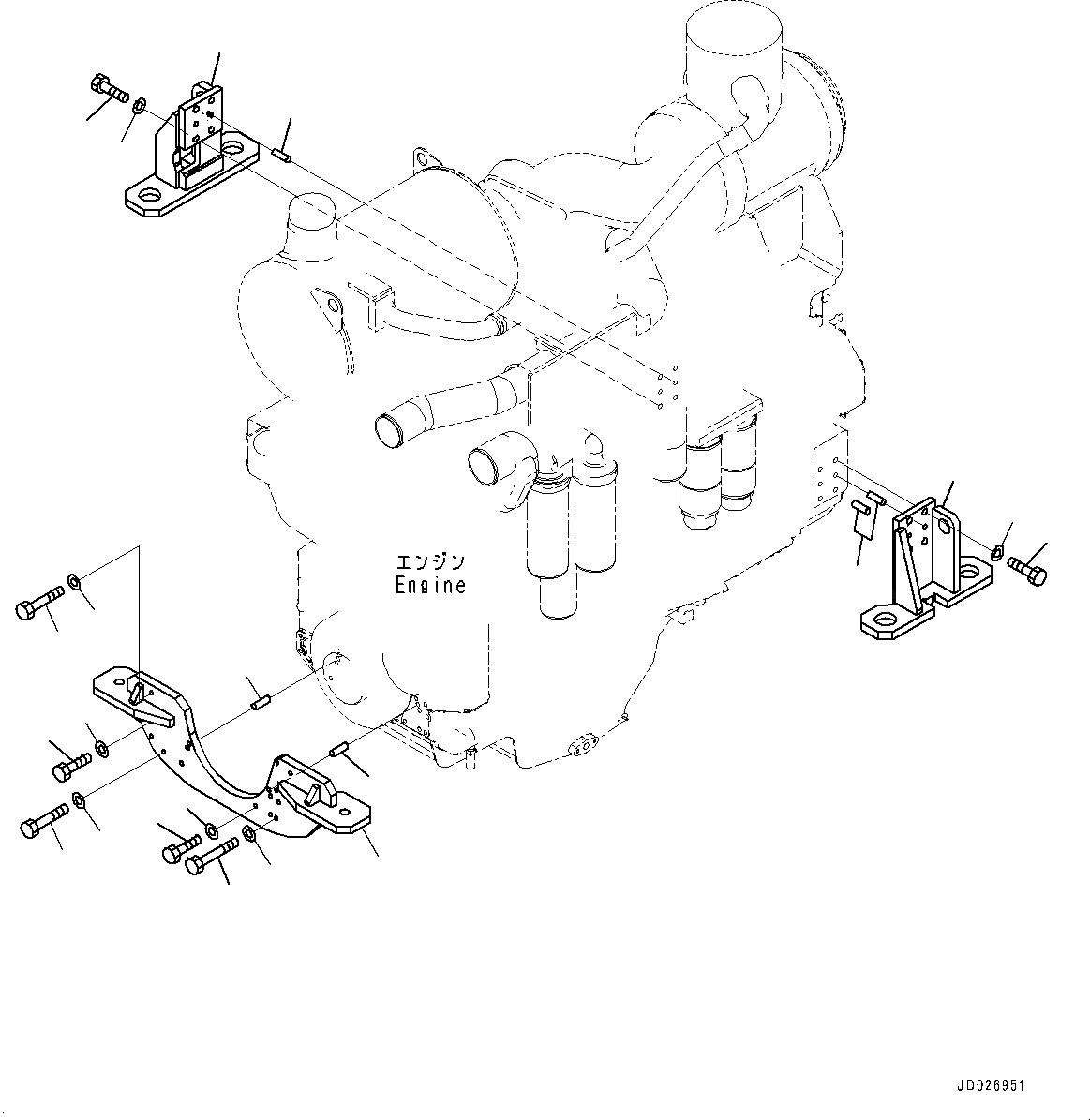 エンジン
Engine

JD026951