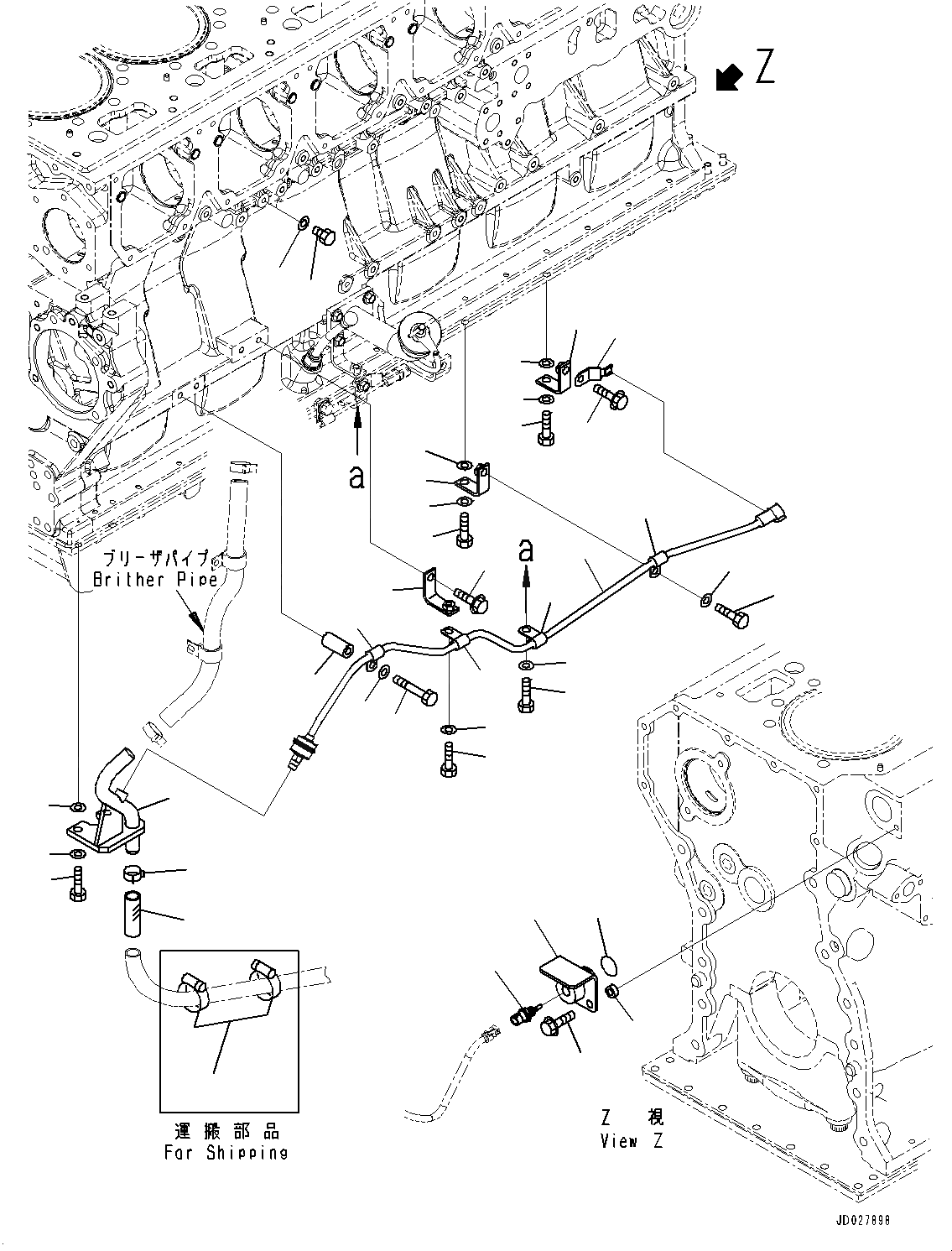 Z

a

a

ブリーザパイプ
Brither Pipe

運搬部品
For Shipping

Z 視
View Z

JD027898