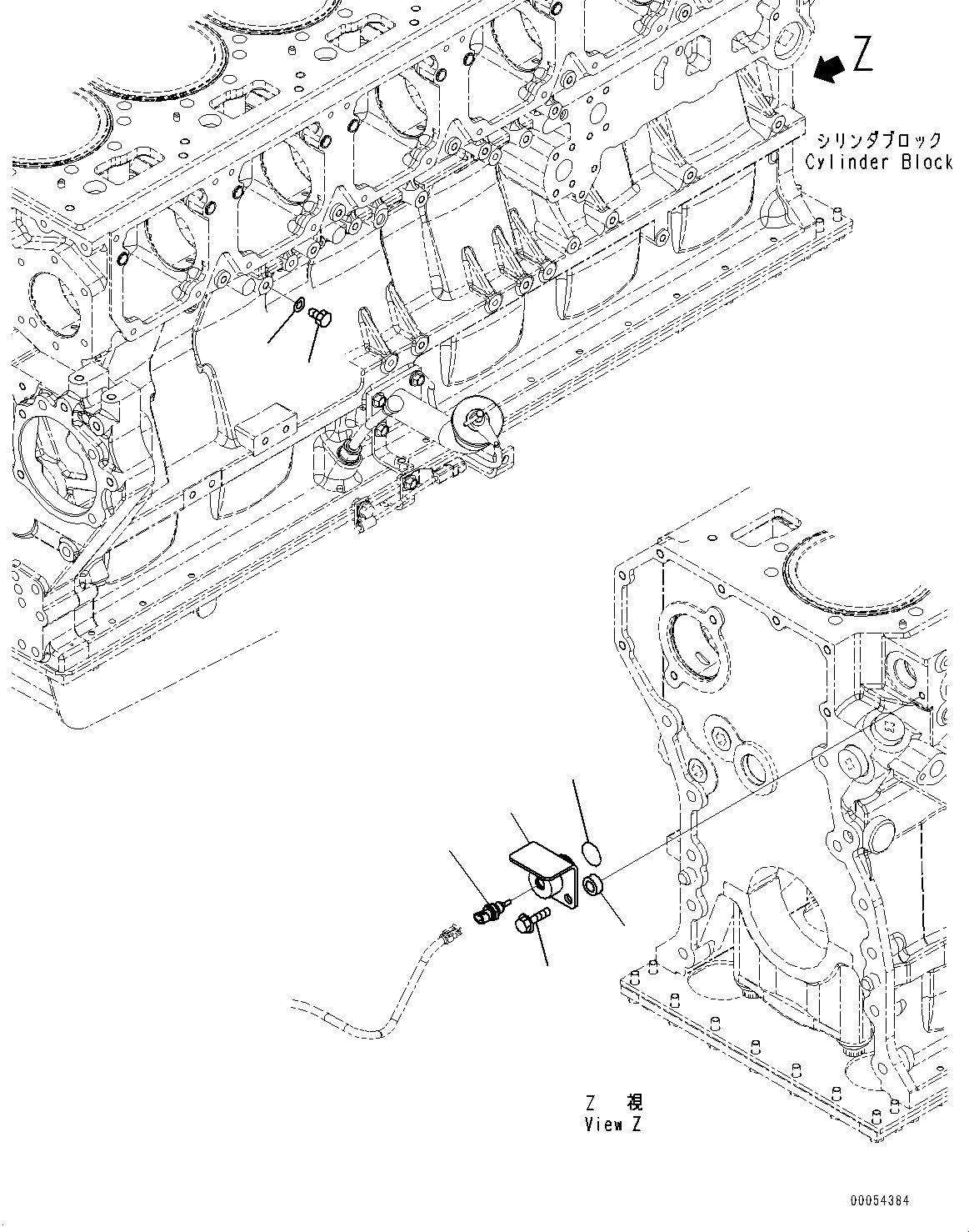 Z

シリンダブロック
Cylinder Block

Z 視
View Z

00054384