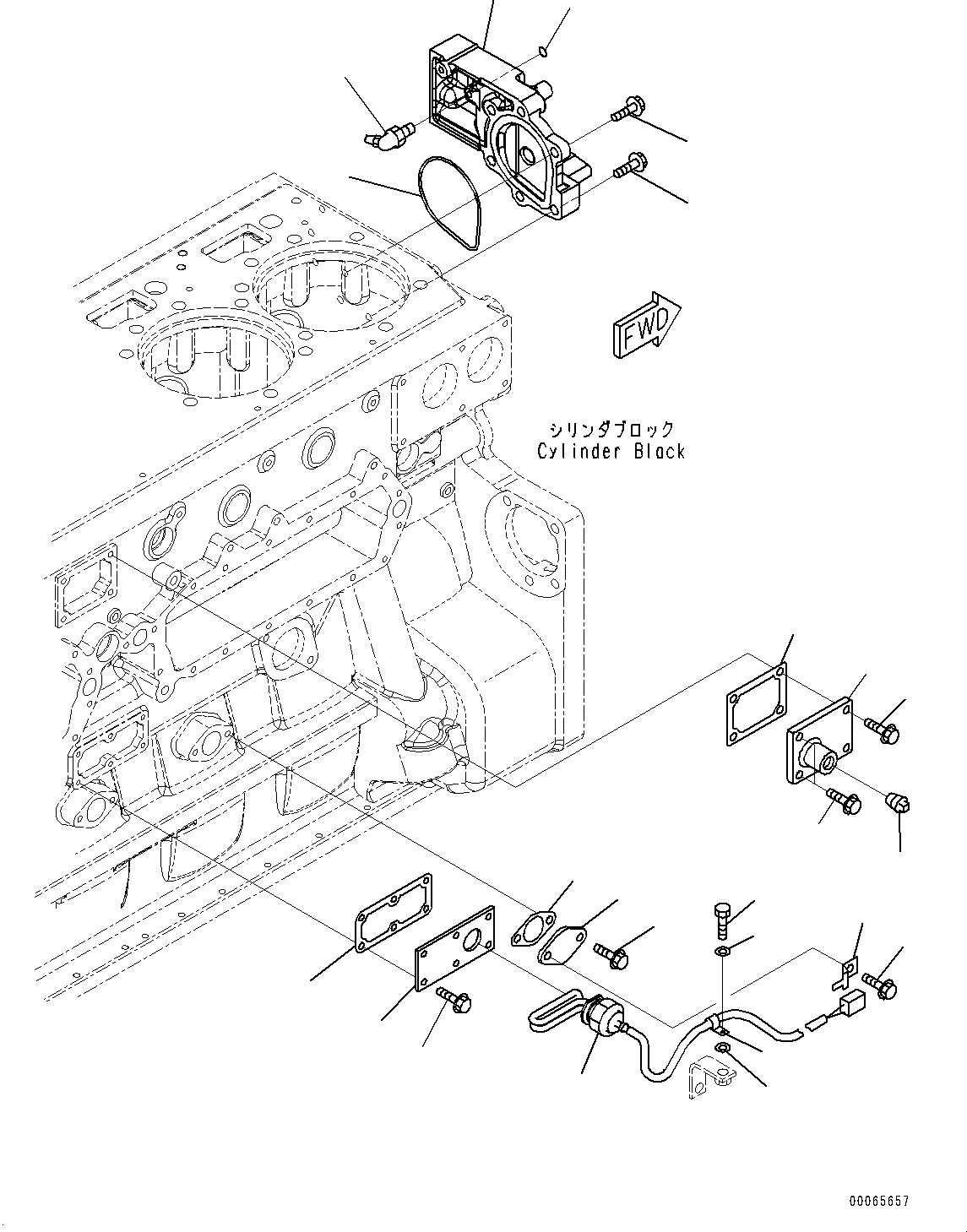 FWD

シリンダブロック
Cylinder Black

00065657