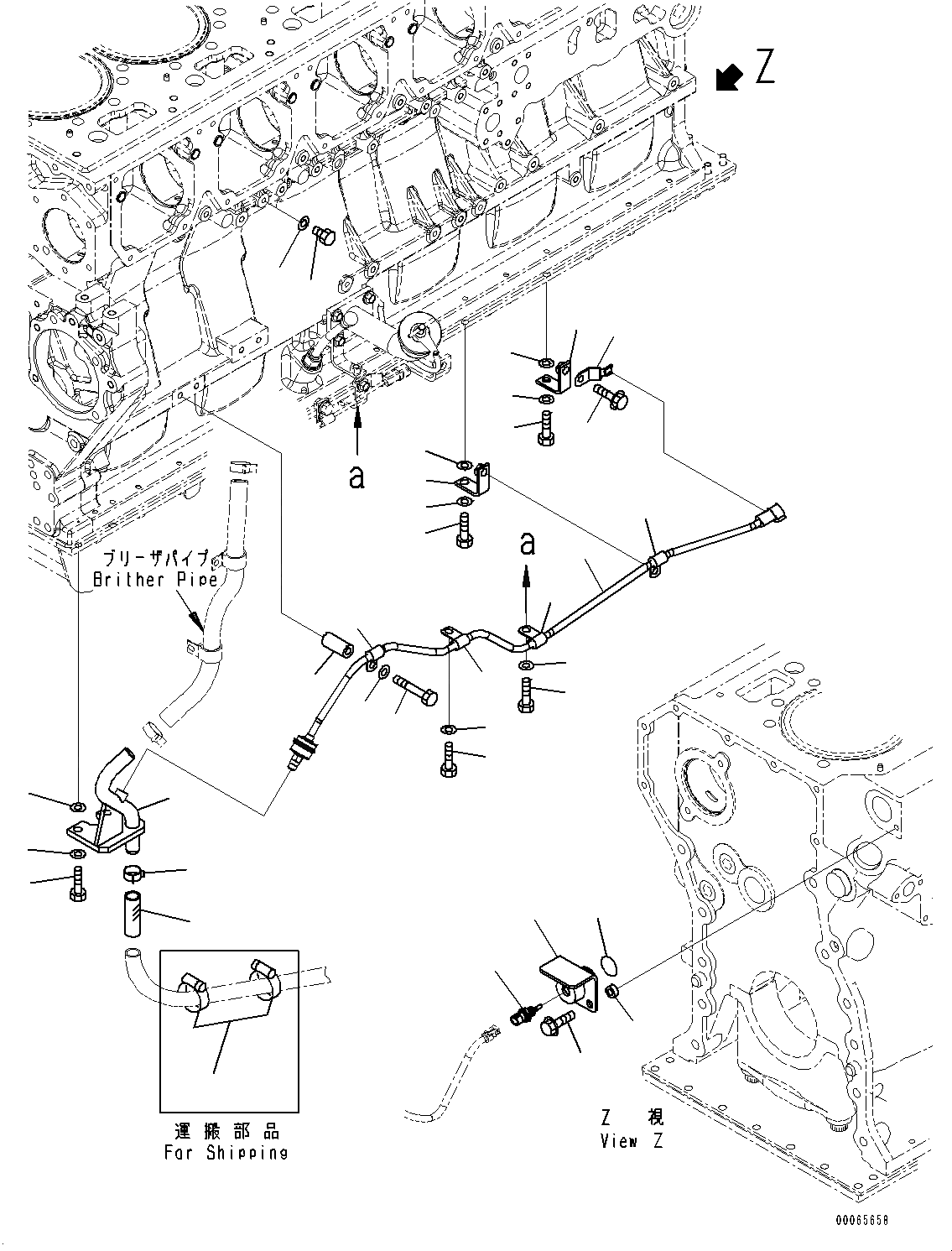 Z

a

a

ブリーザパイプ
Brither Pipe

運搬部品
For Shipping

Z 視
View Z

00065658