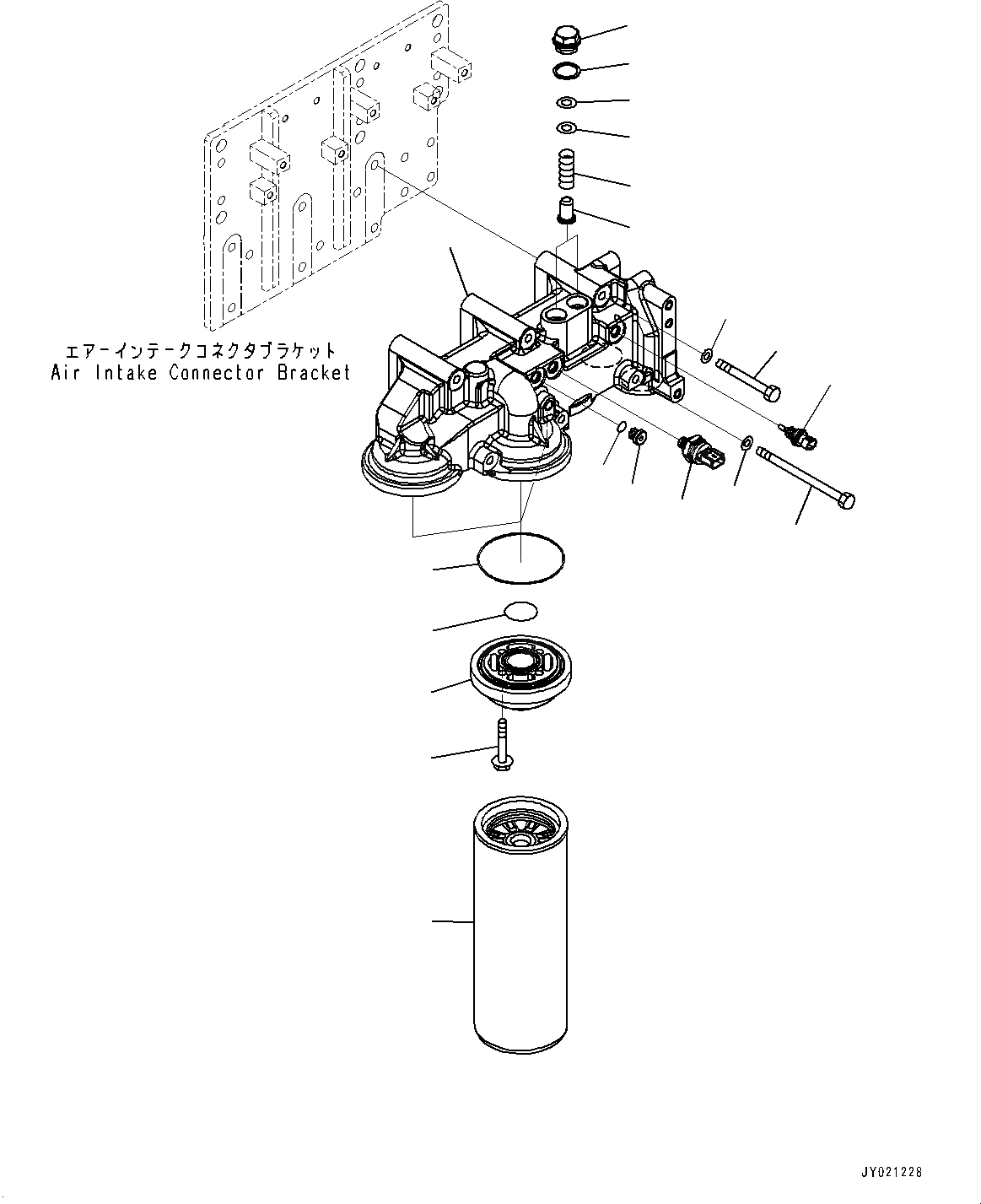 エアーインテークコネクタブラケット
Air Intake Connector Bracket

JY021228