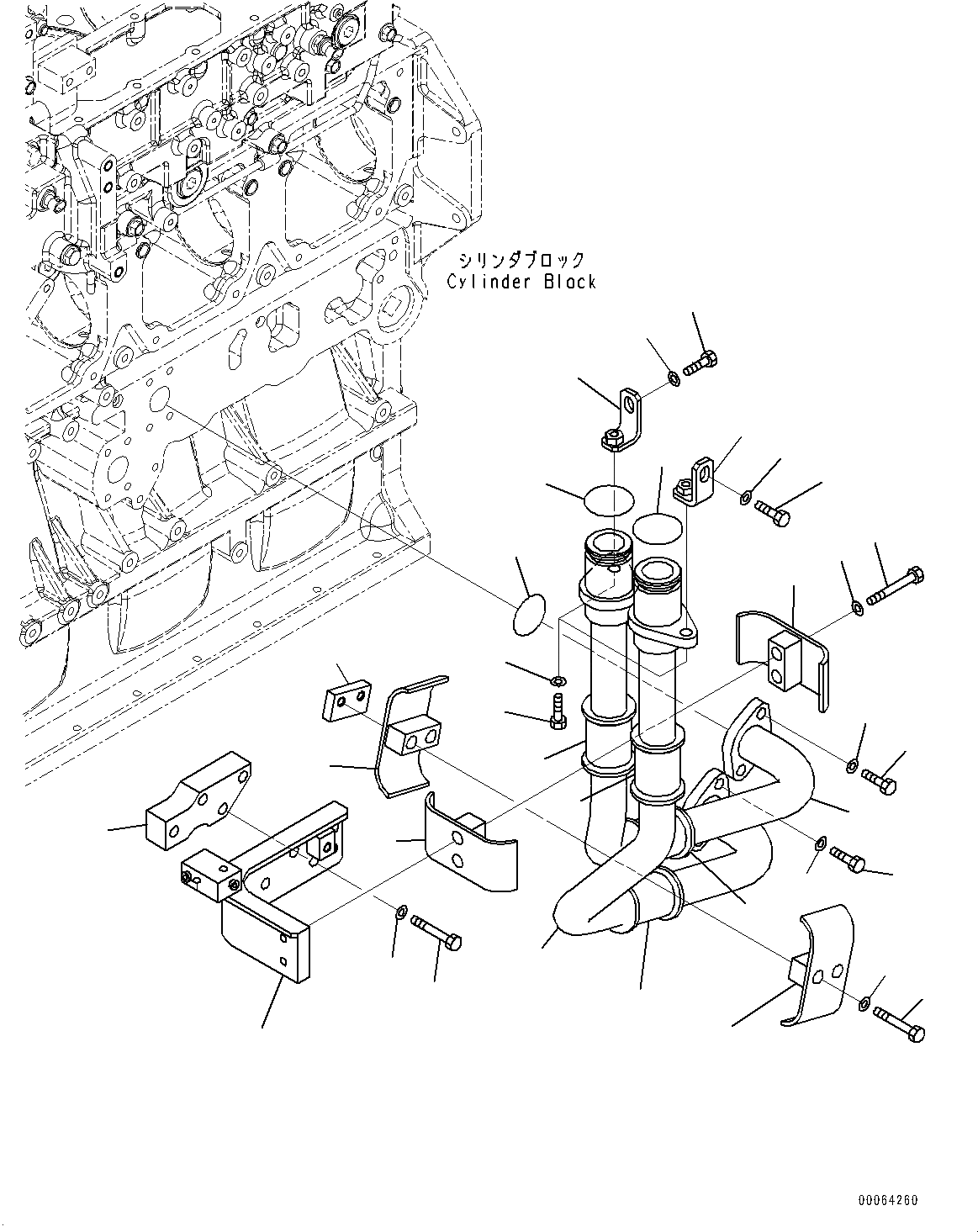 シリンダブロック
Cylinder Block

00064260