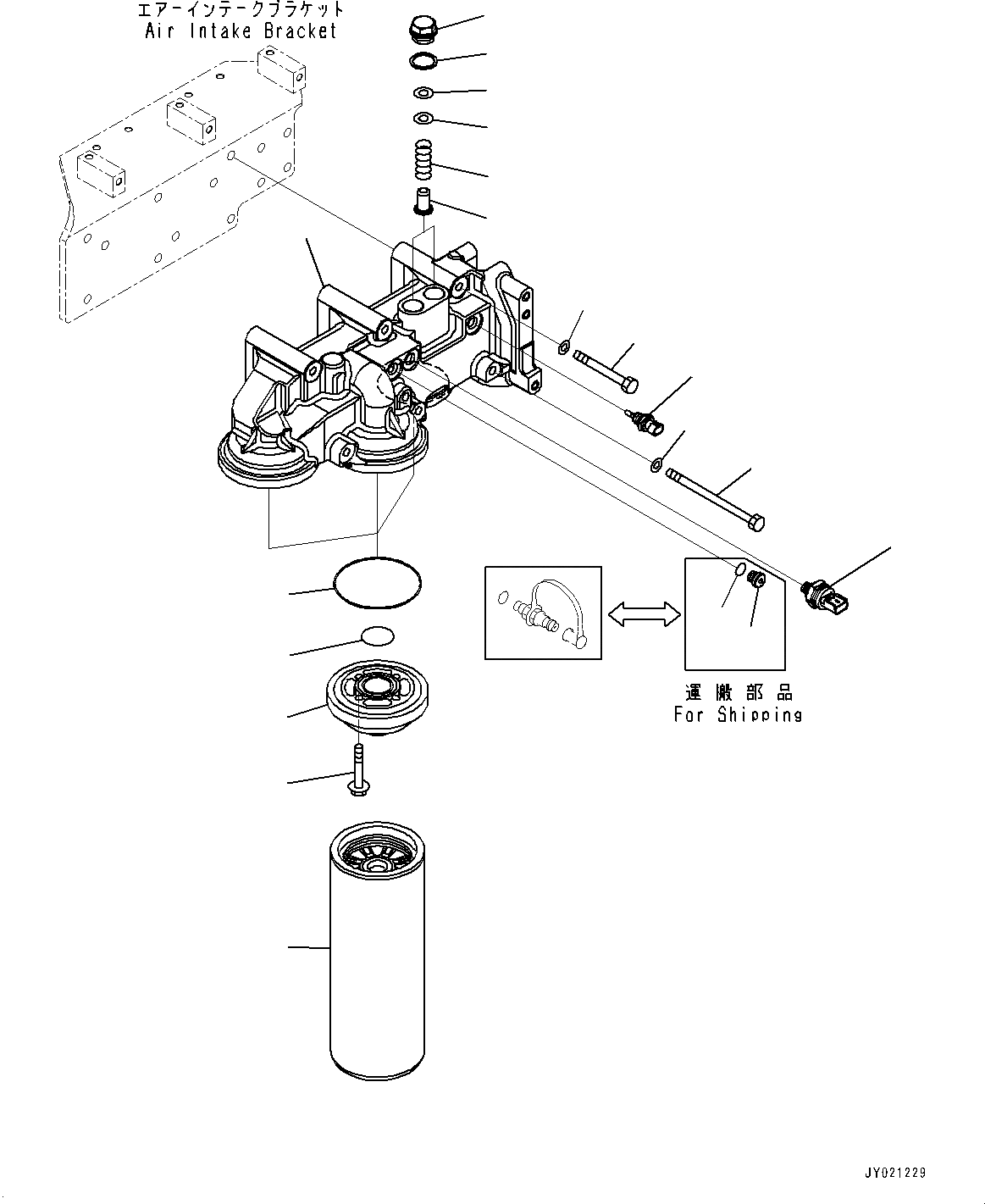 エアーインテークブラケット
Air Intake Bracket

運搬部品
For Shipping

JY021229