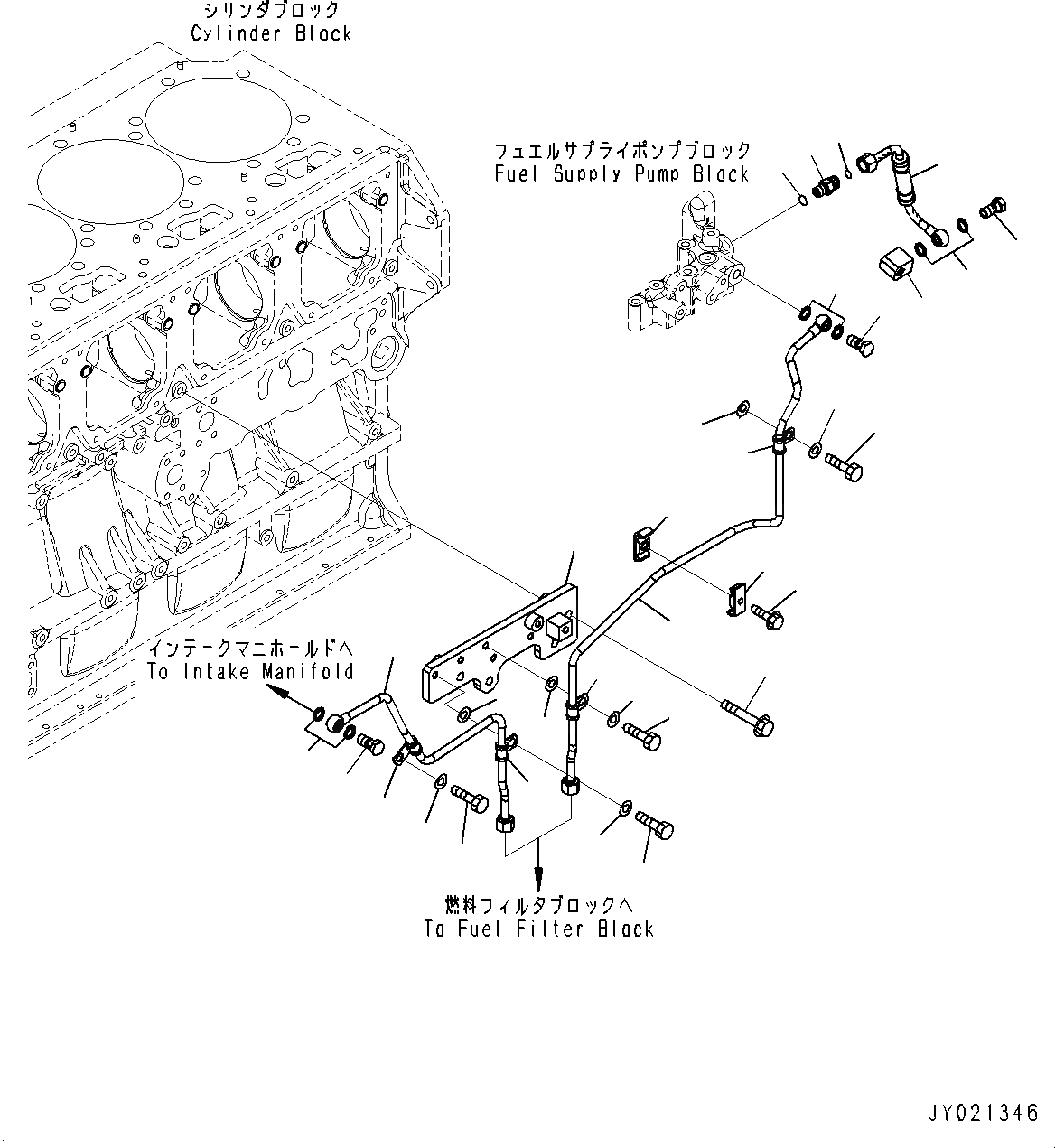 シリンダブロック
Cylinder Block

フュエルサプライポンプブロック
Fuel Supply Pump Block

インテークマニホールドへ
To Intake Manifold

燃料フィルタブロックへ
To Fuel Filter Block

JY021346