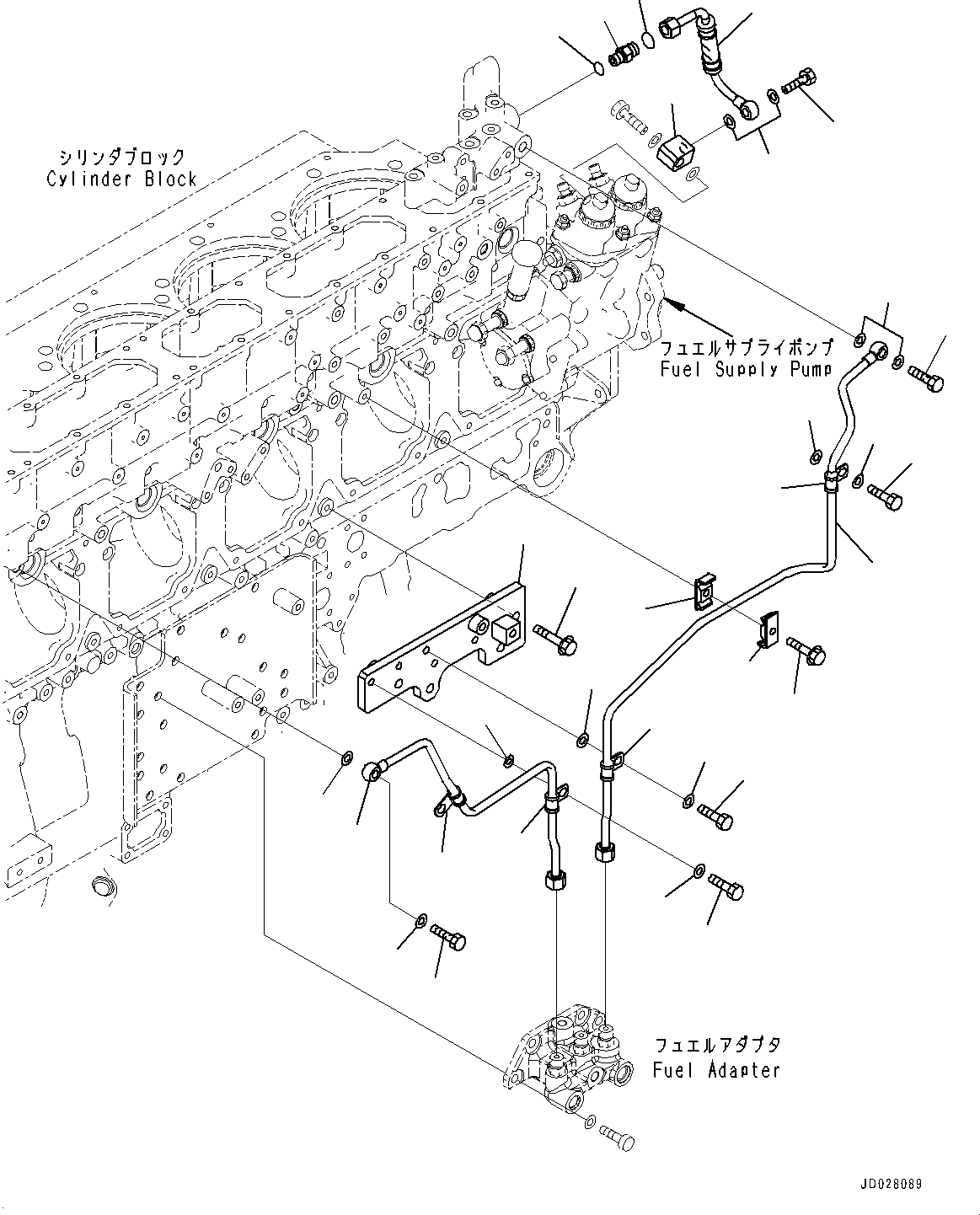 シリンダブロック
Cylinder Block

フュエルサプライポンプ
Fuel Supply Pump

フュエルアダプタ
Fuel Adapter

JD028089