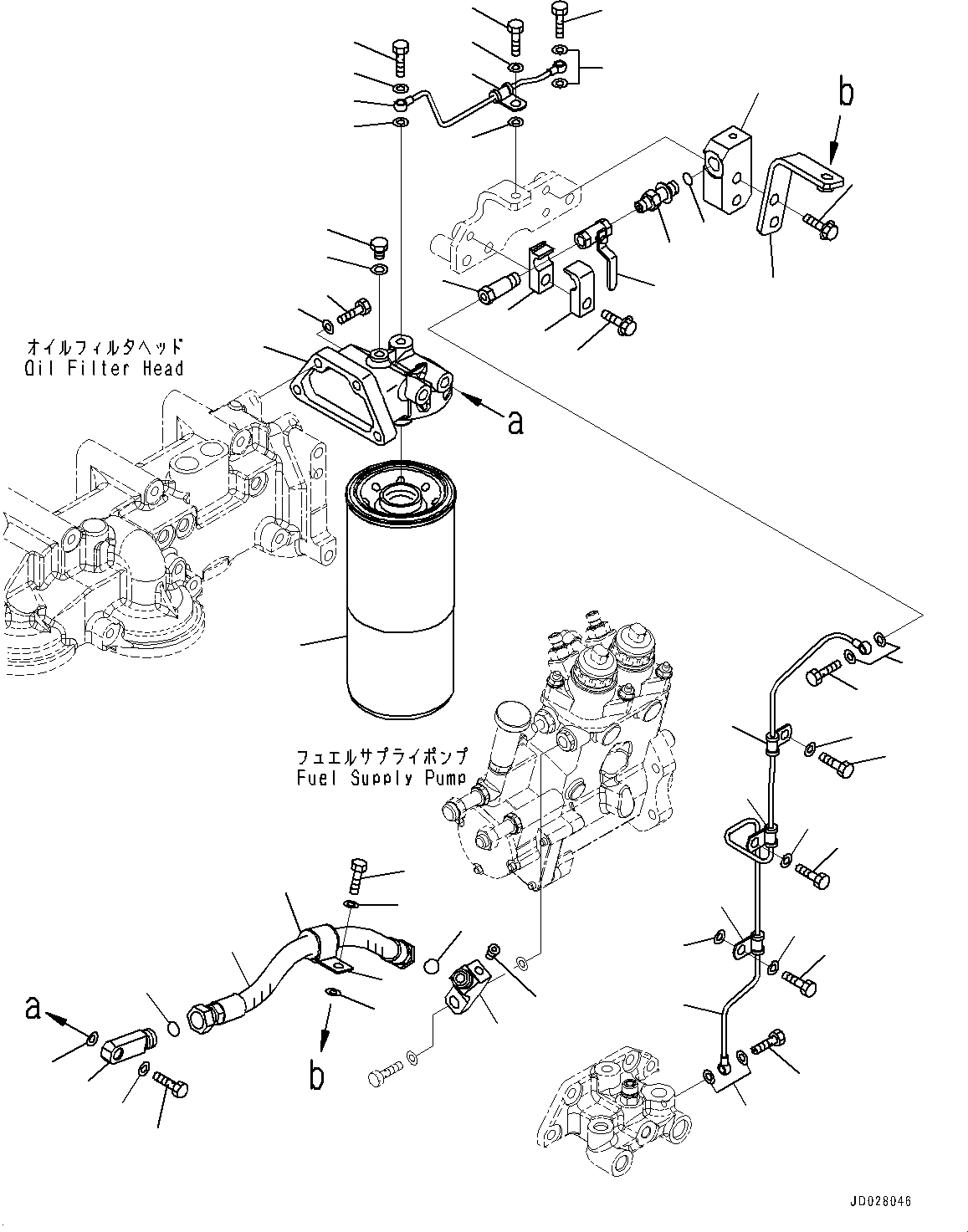 b

オイルフィルタヘッド
Oil Filter Head

a

フュエルサプライポンプ
Fuel Supply Pump

a

b

JD028046