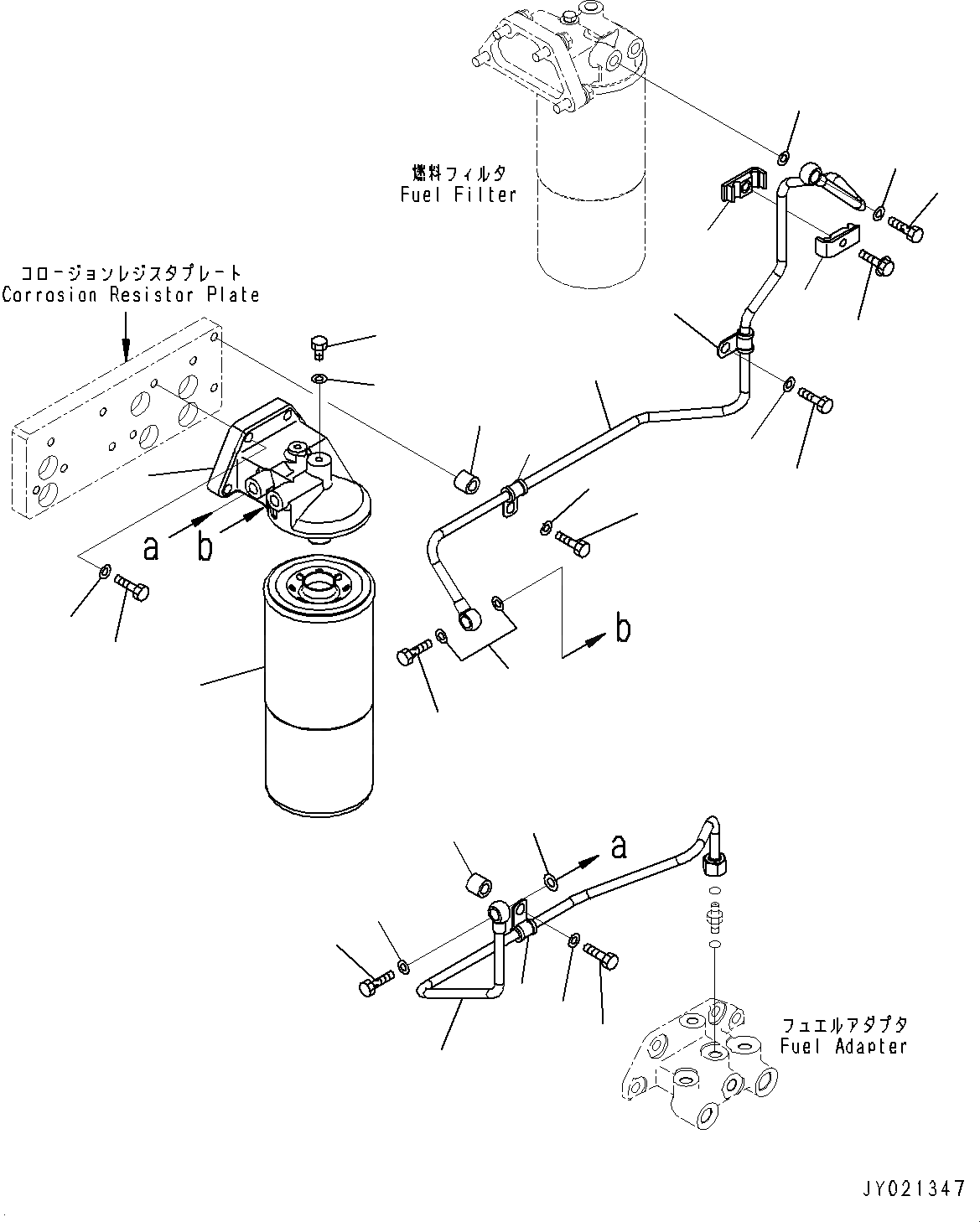 燃料フィルタ
Fuel Filter

コロージョンレジスタプレート
Corrosion Resistor Plate

a b

b

a

フュエルアダプタ
Fuel Adapter

JY021347