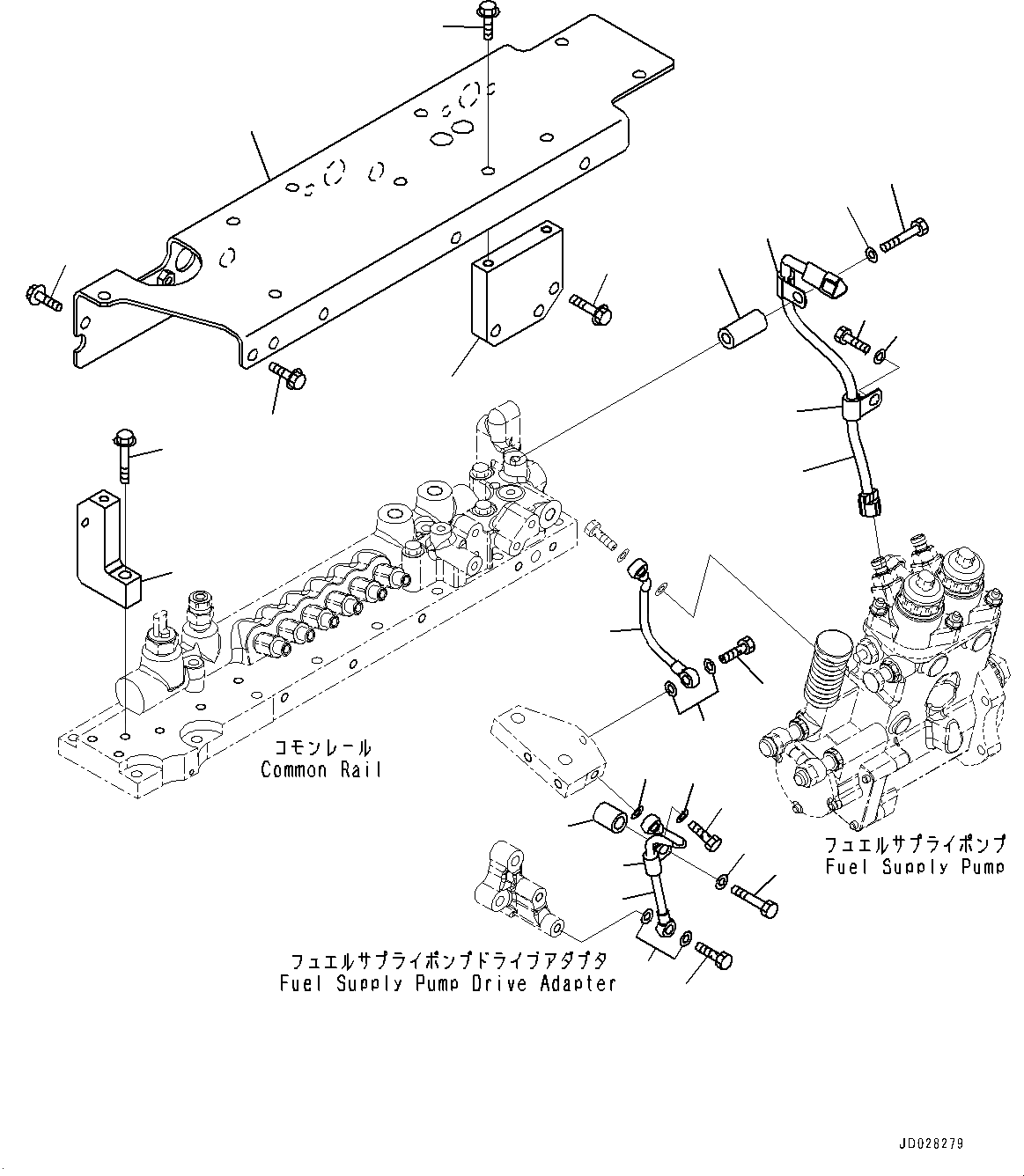 コモンレール
Common Rail

フュエルサプライポンプ
Fuel Supply Pump

フュエルサプライポンプドライブアダプタ
Fuel Supply Pump Drive Adapter

JD028279