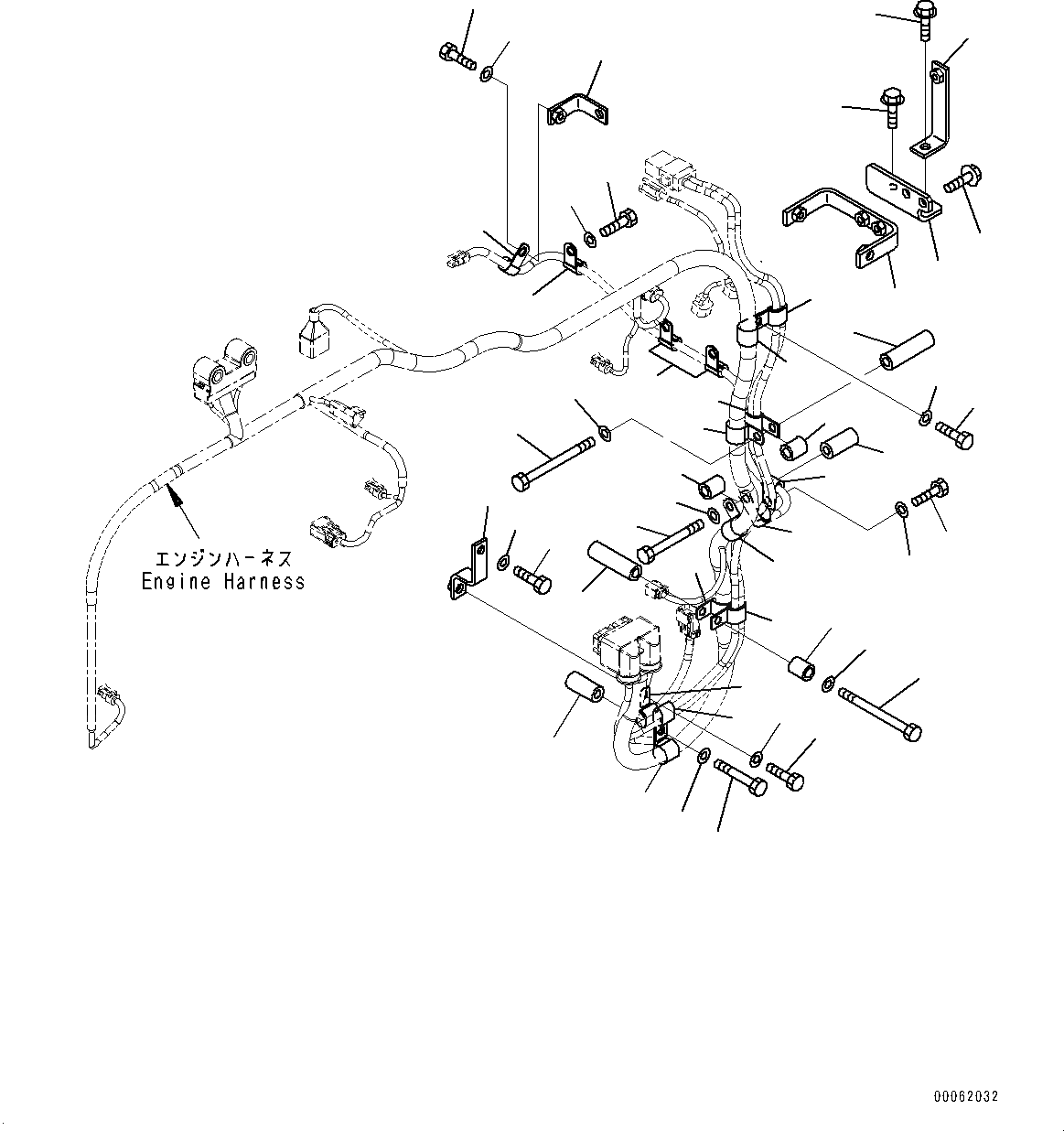 エンジンハーネス
Engine Harness

00062032