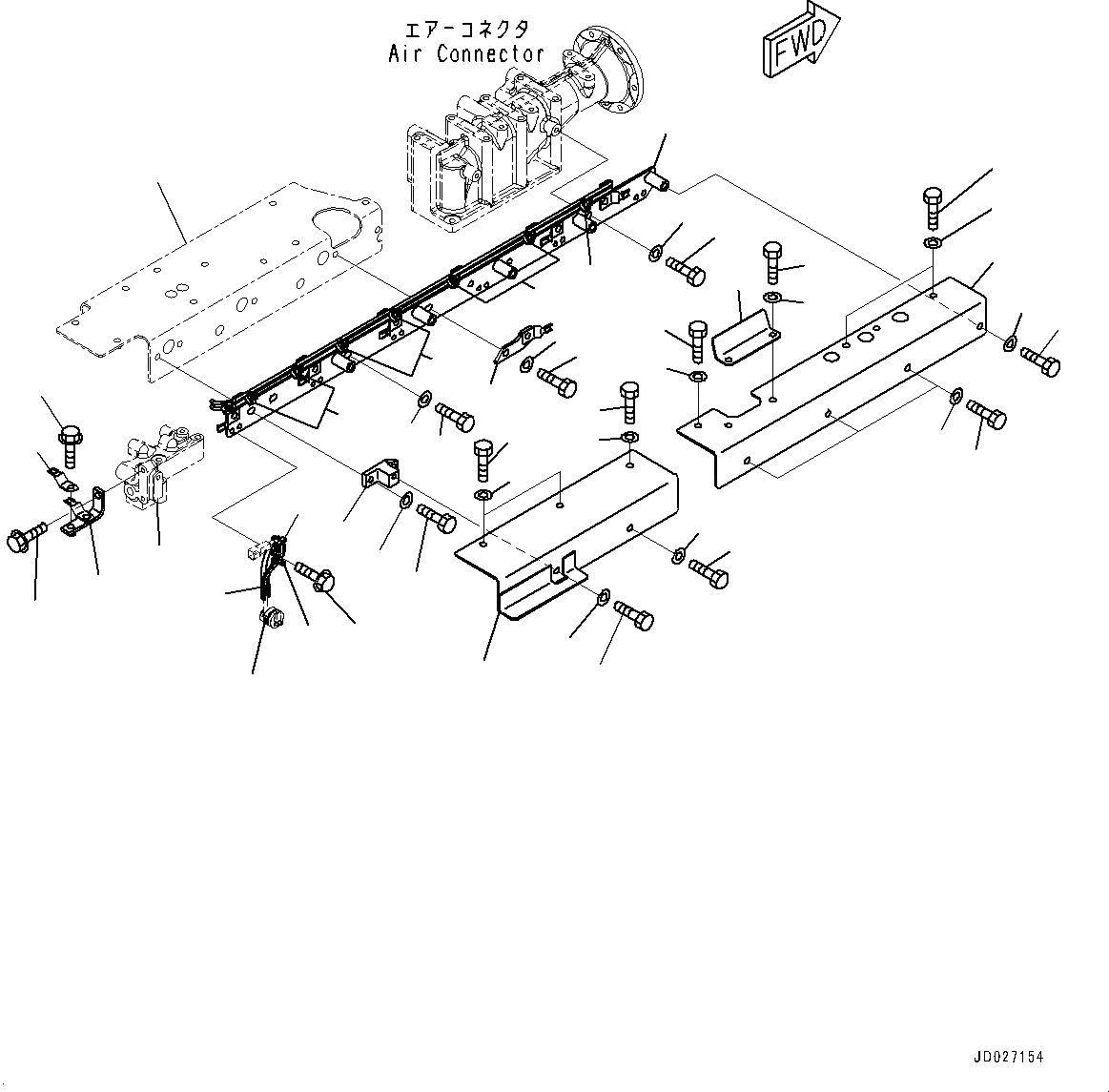 エアーコネクタ
Air Connector

FWD

JD027154