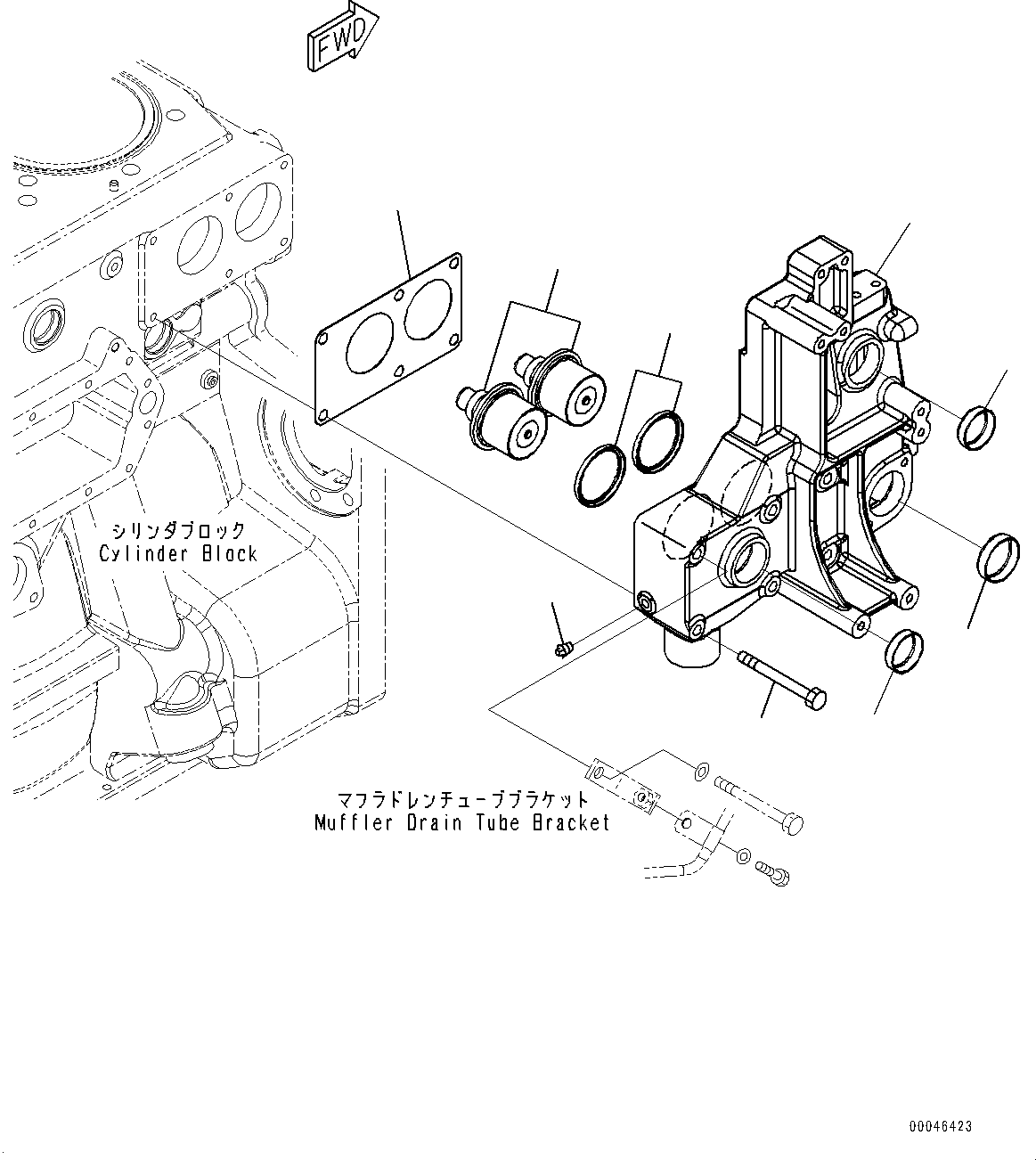 FWD

シリンダブロック
Cylinder Block

マフラドレンチューブブラケット
Muffler Drain Tube Bracket

00046423