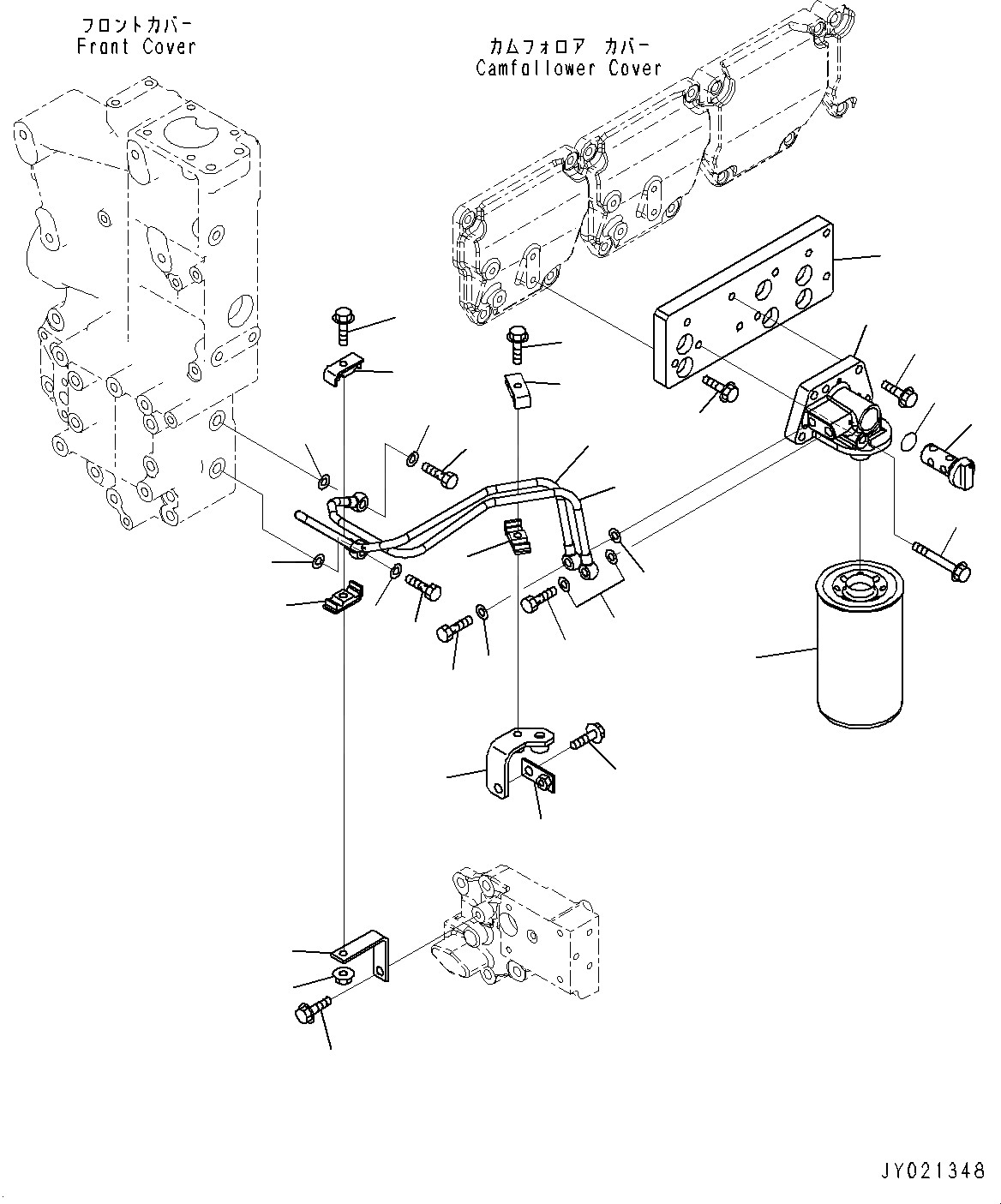 フロントカバー
Front Cover

カムフォロア カバー
Camfallower Cover

JY021348