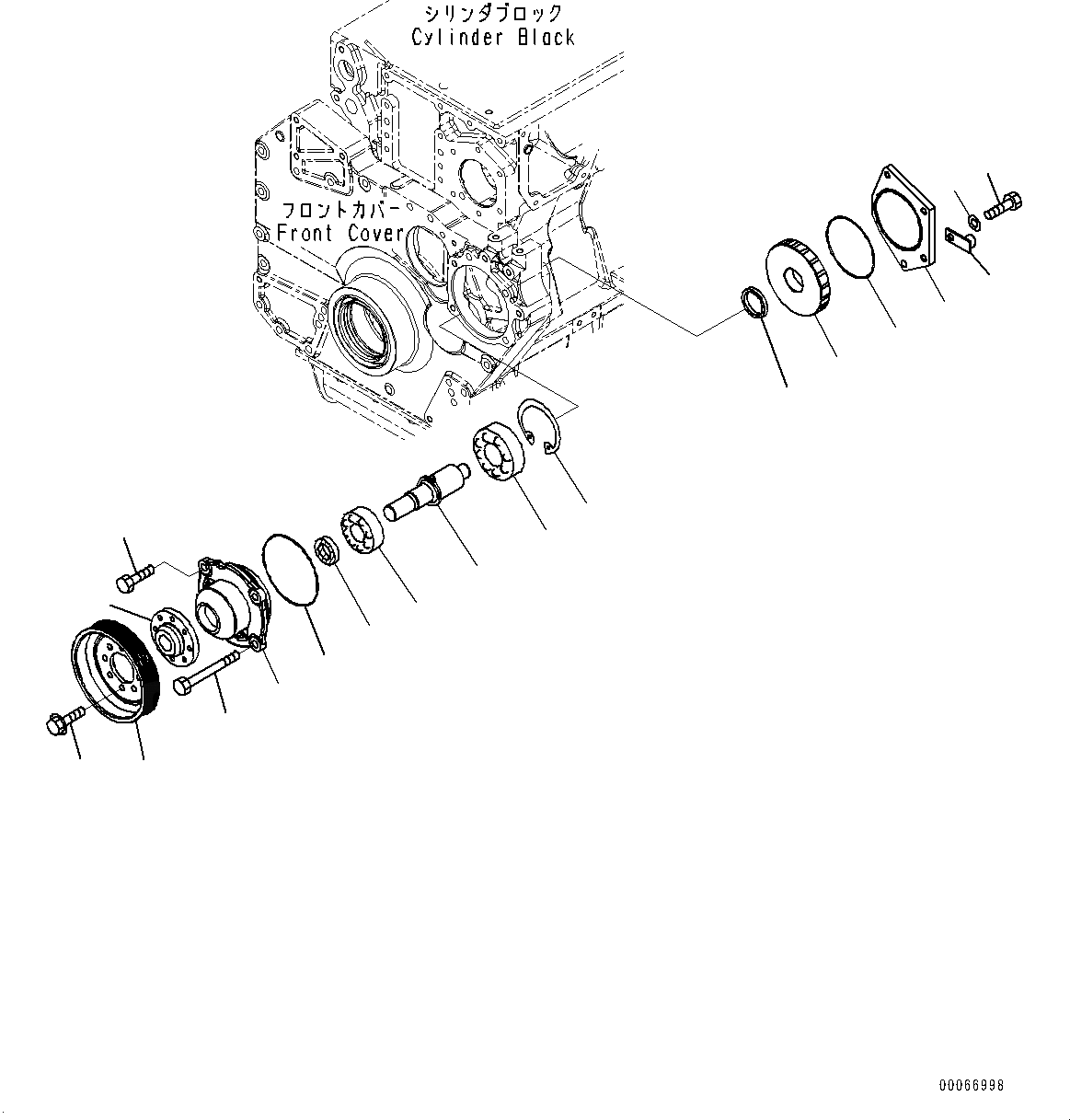 シリンダブロック
Cylinder Black

フロントカバー
Front Cover

00066998