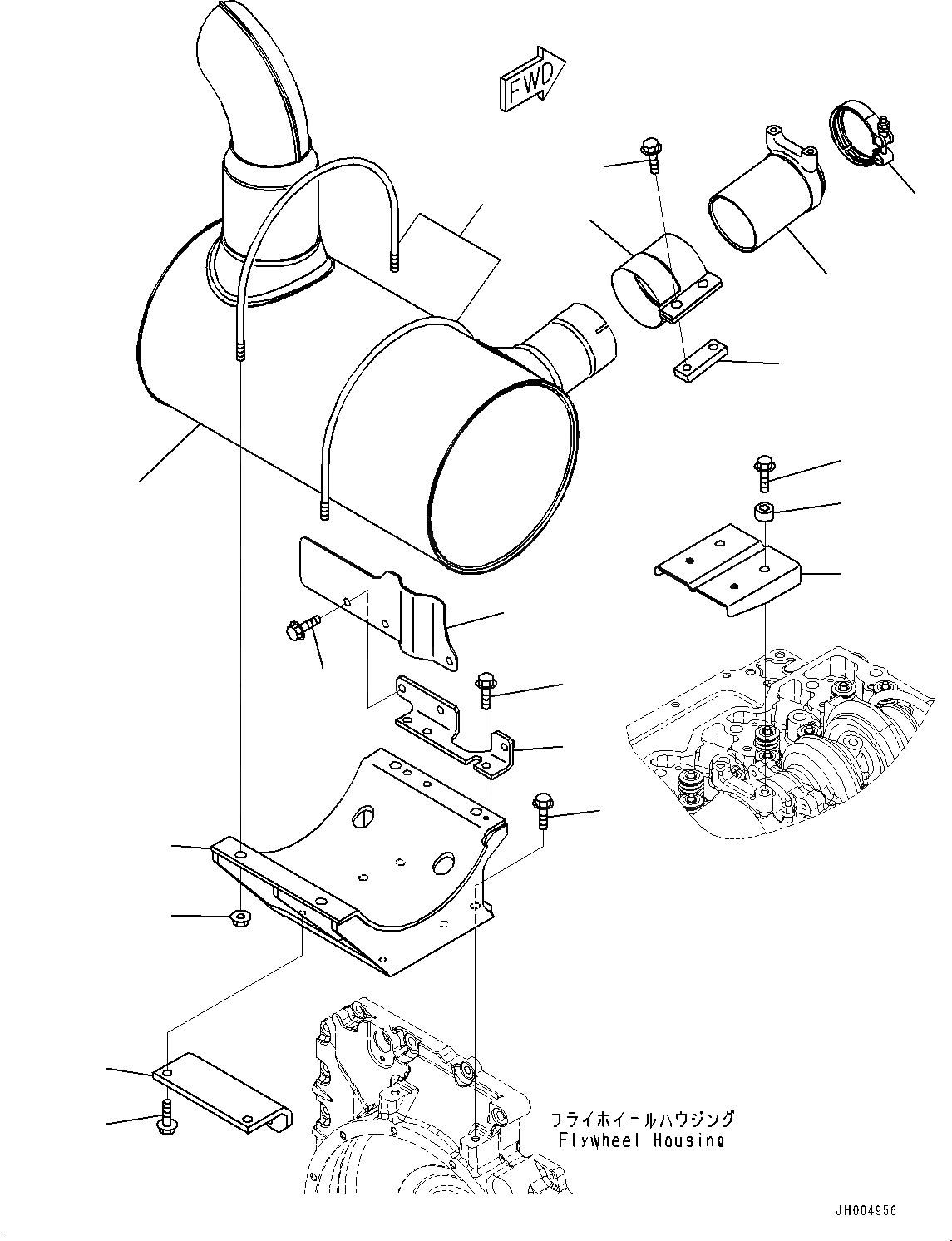 FWD

フライホイールハウジング
Flywheel Housing

JH004956