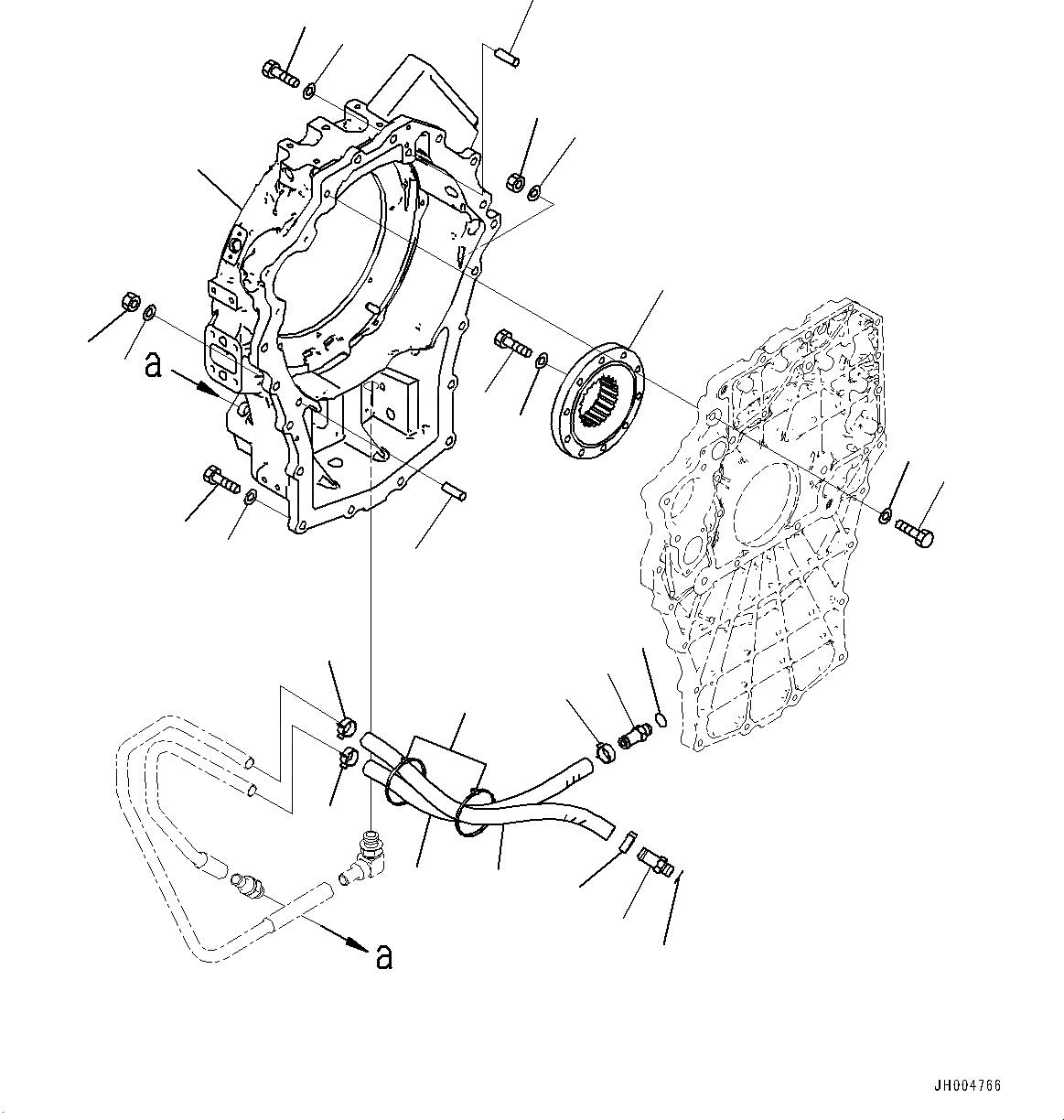 a

a

JH004766