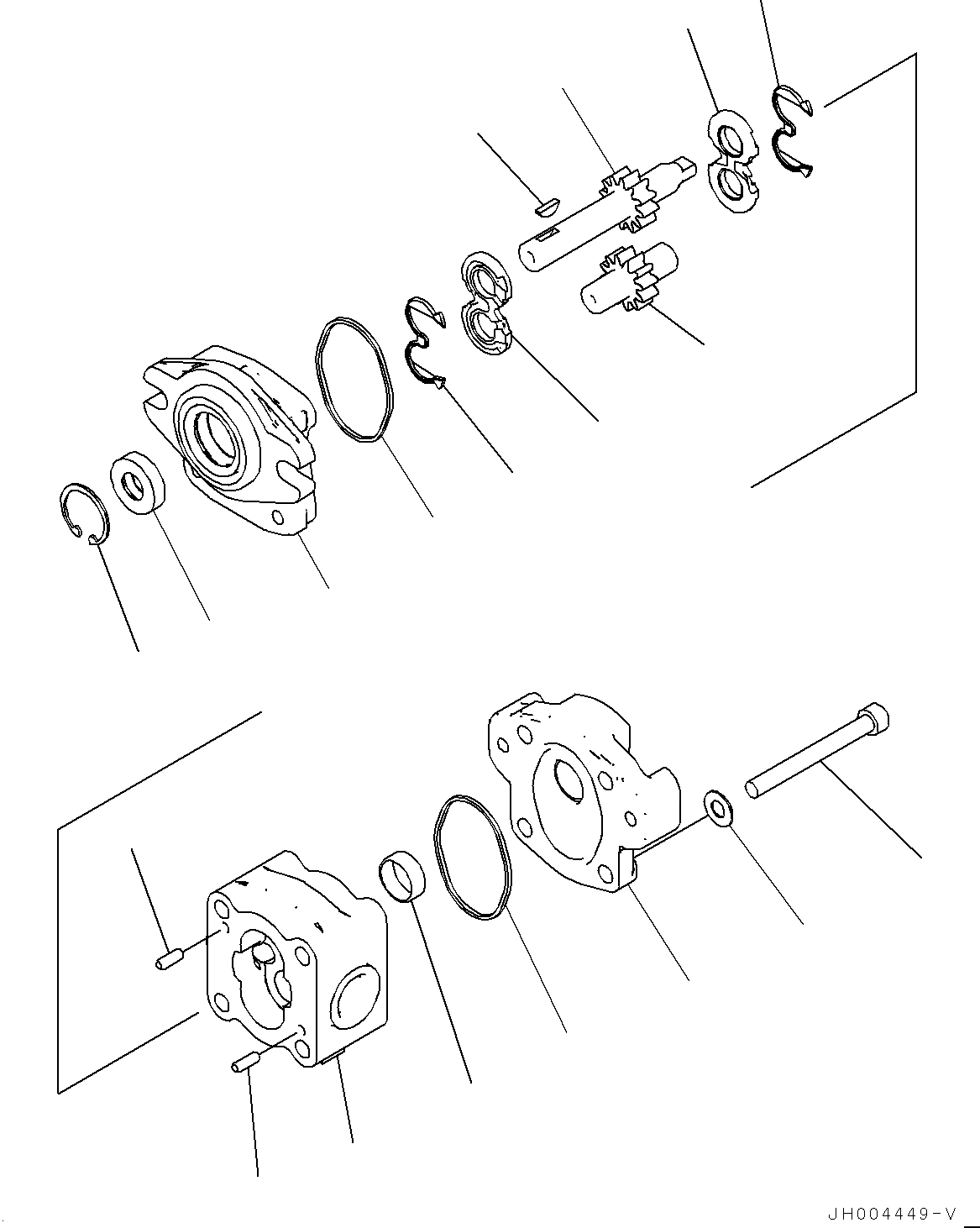 JH004449-V