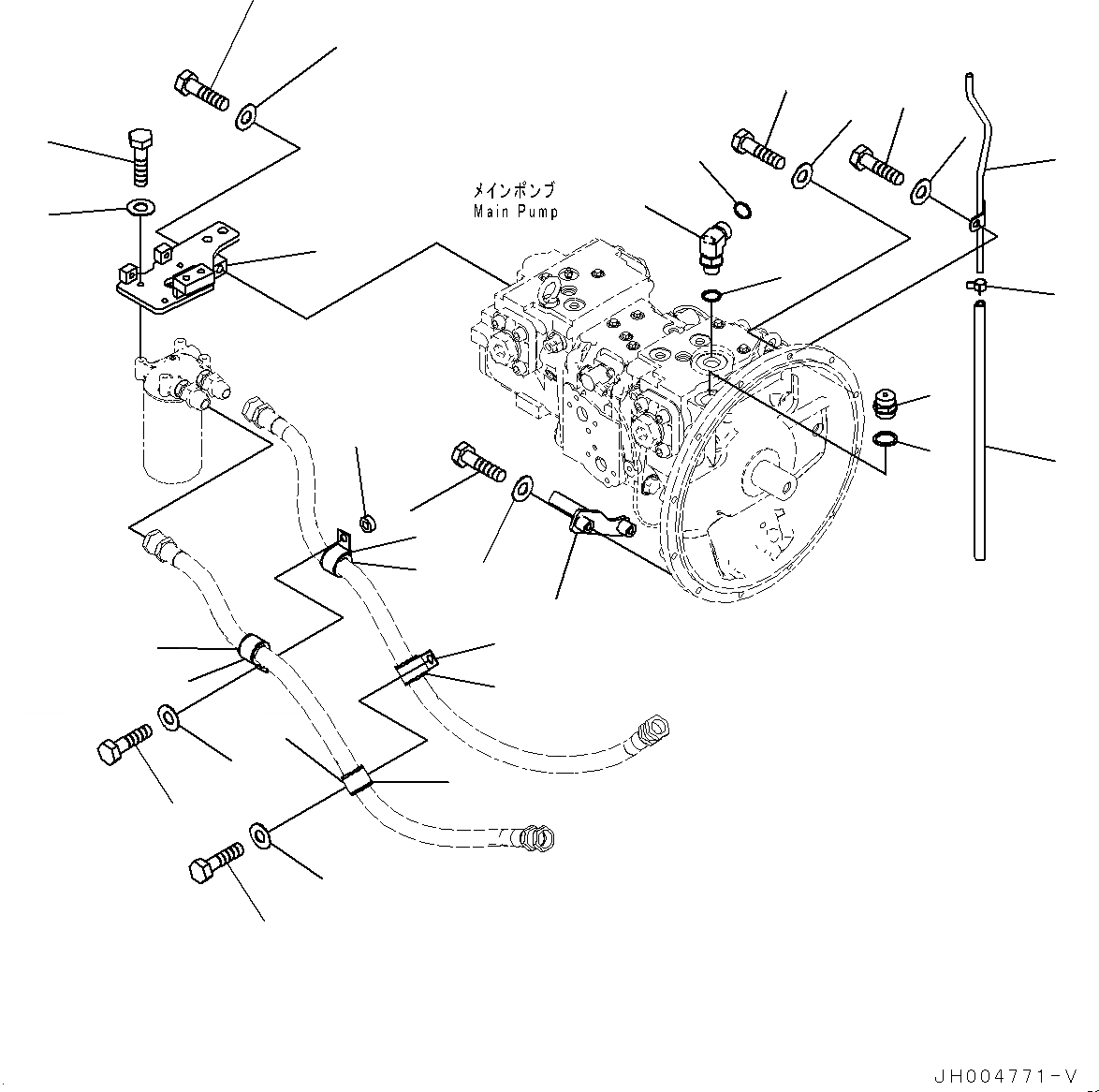 メインポンプ
Main Pump

JH004771-V