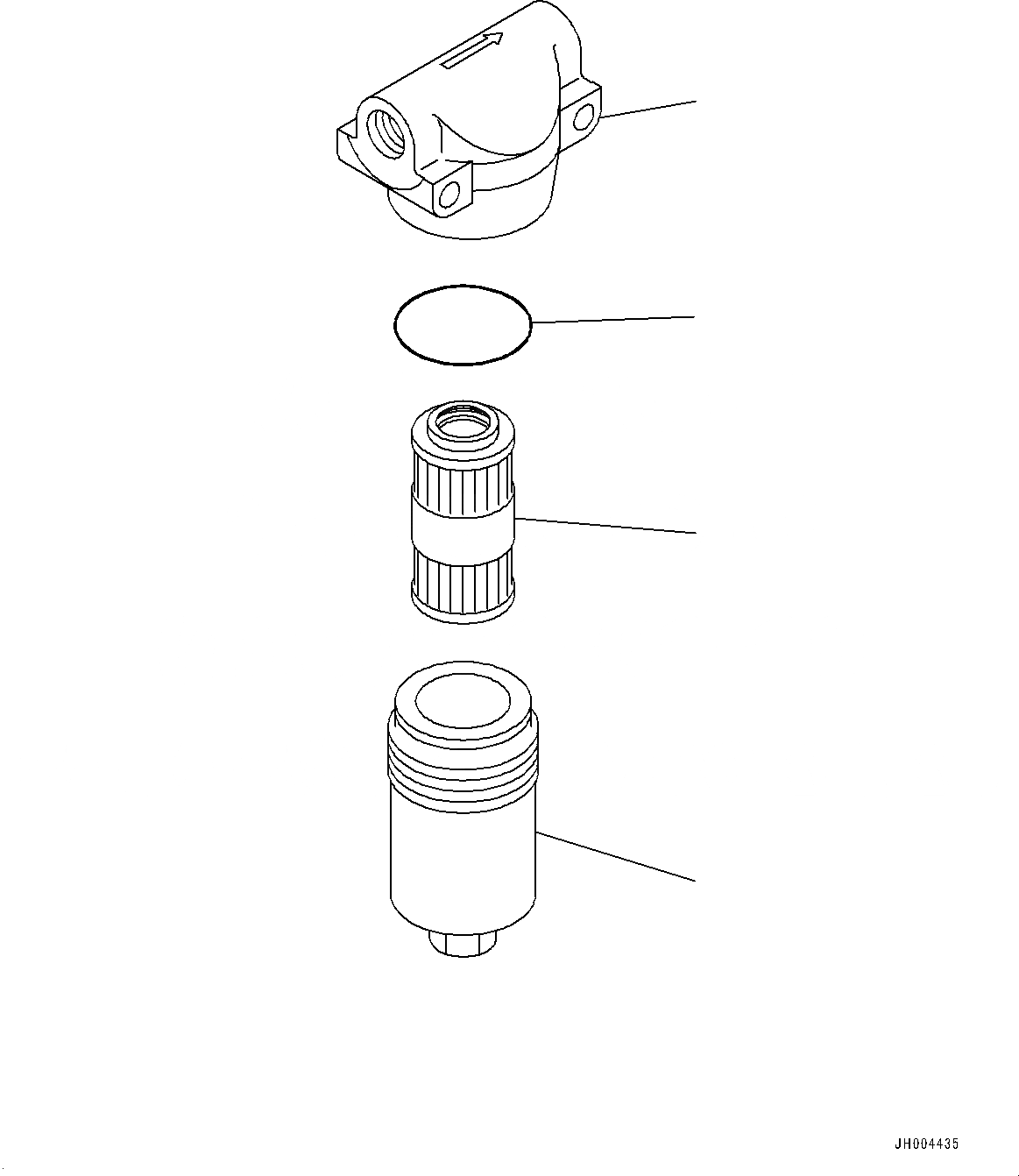 JH004435