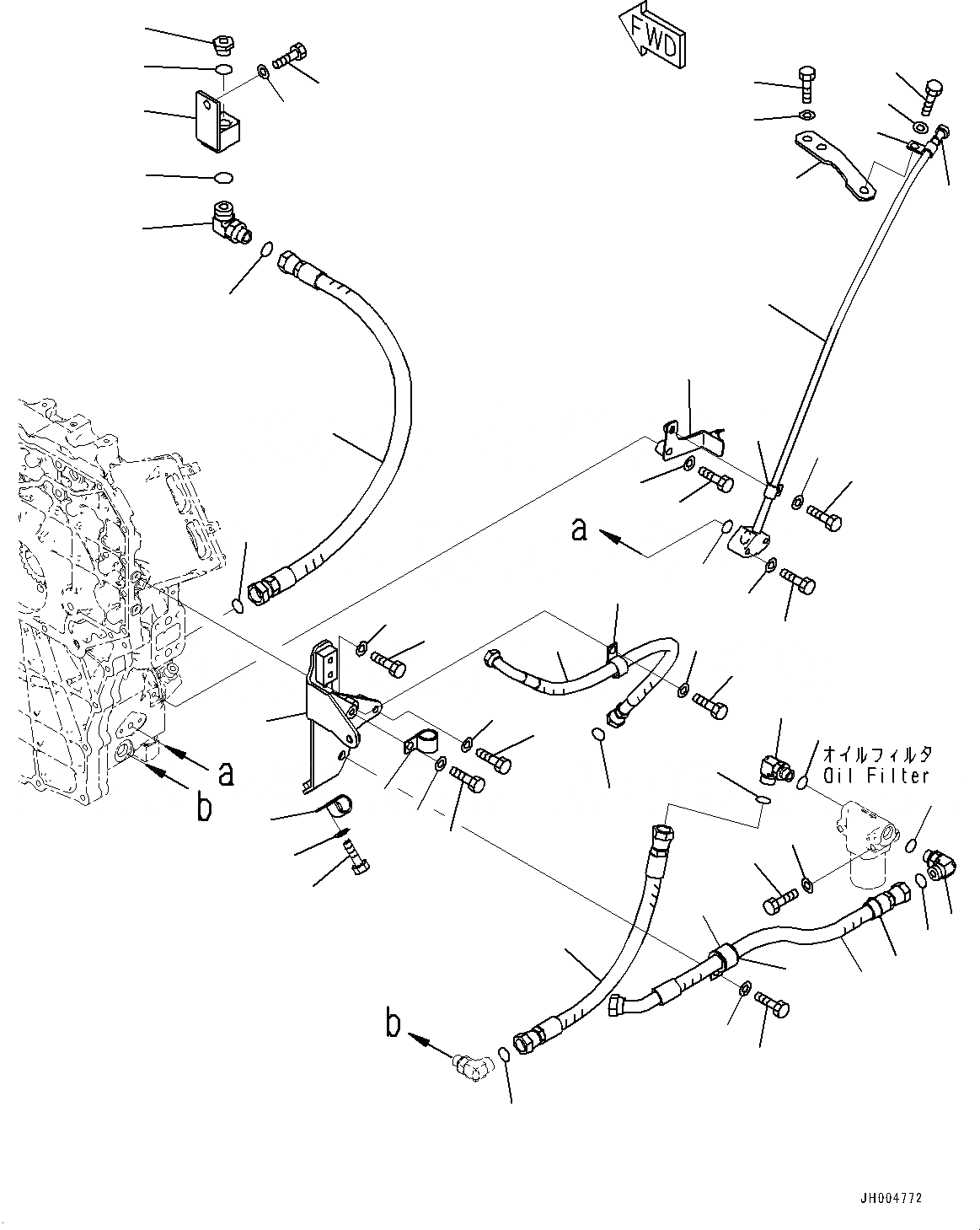 FWD

a

a

b

オイルフィルタ
Oil Filter

b

JH004772