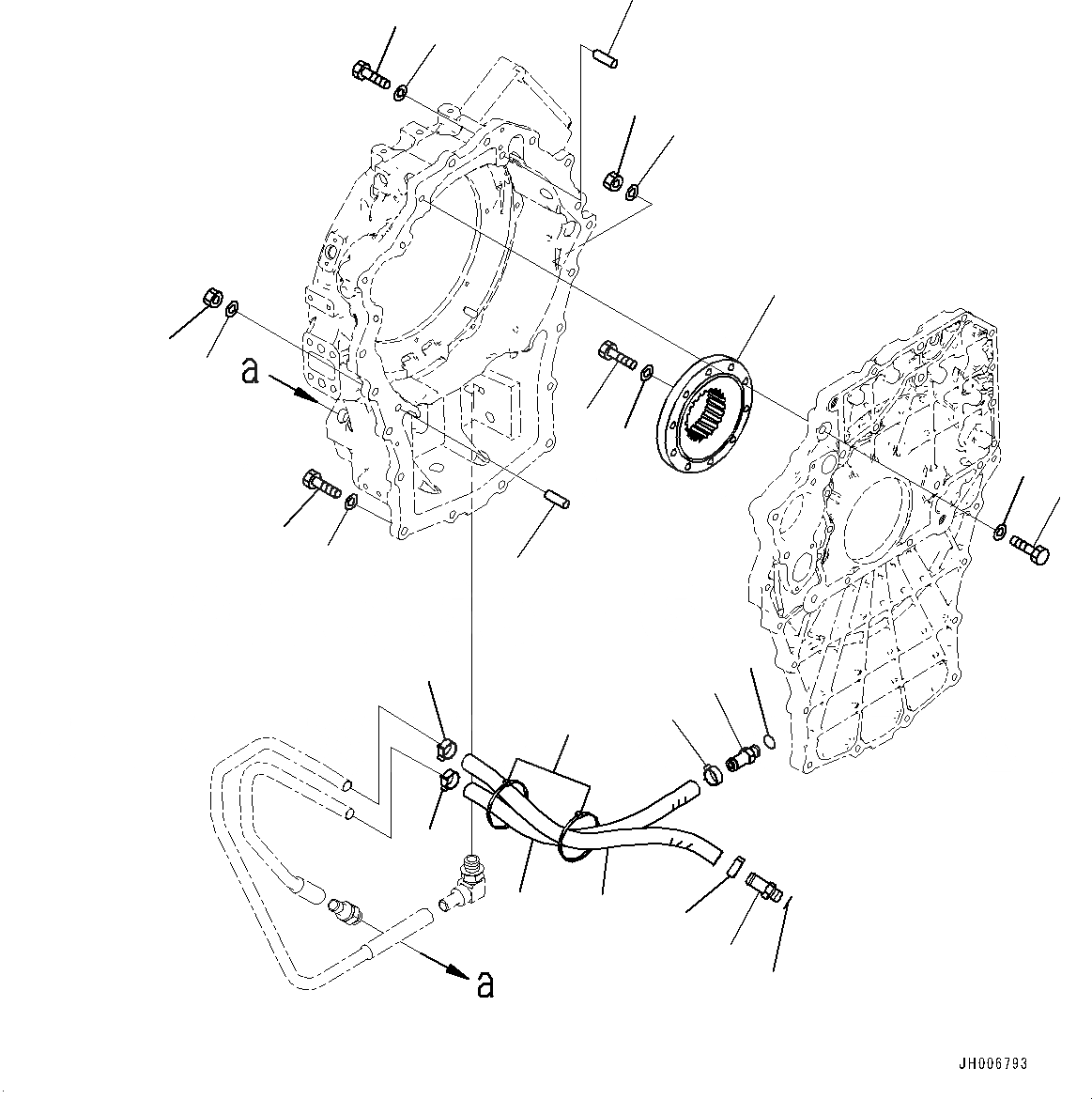 a

a

JH006793