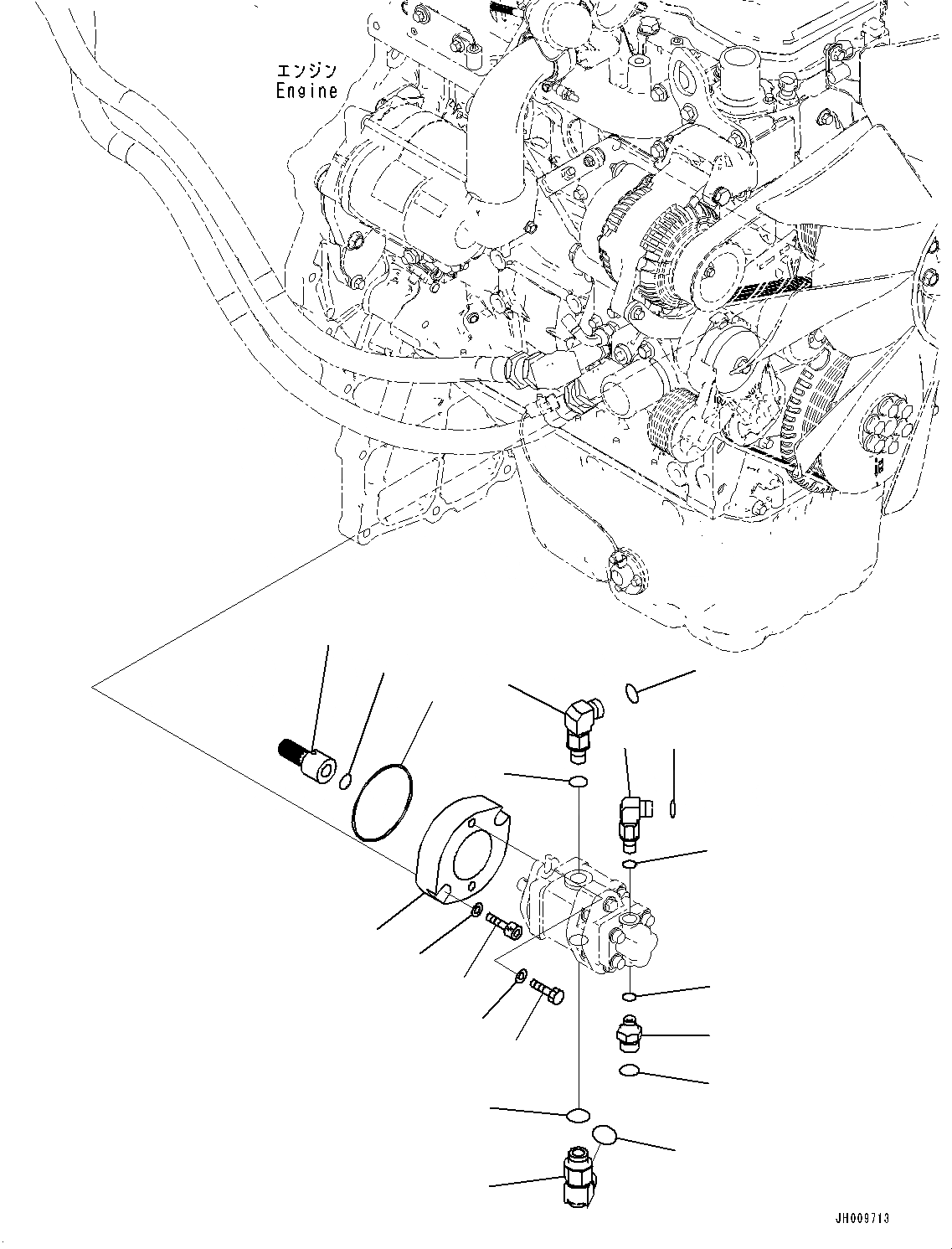 エンジン
Engine

JH009713