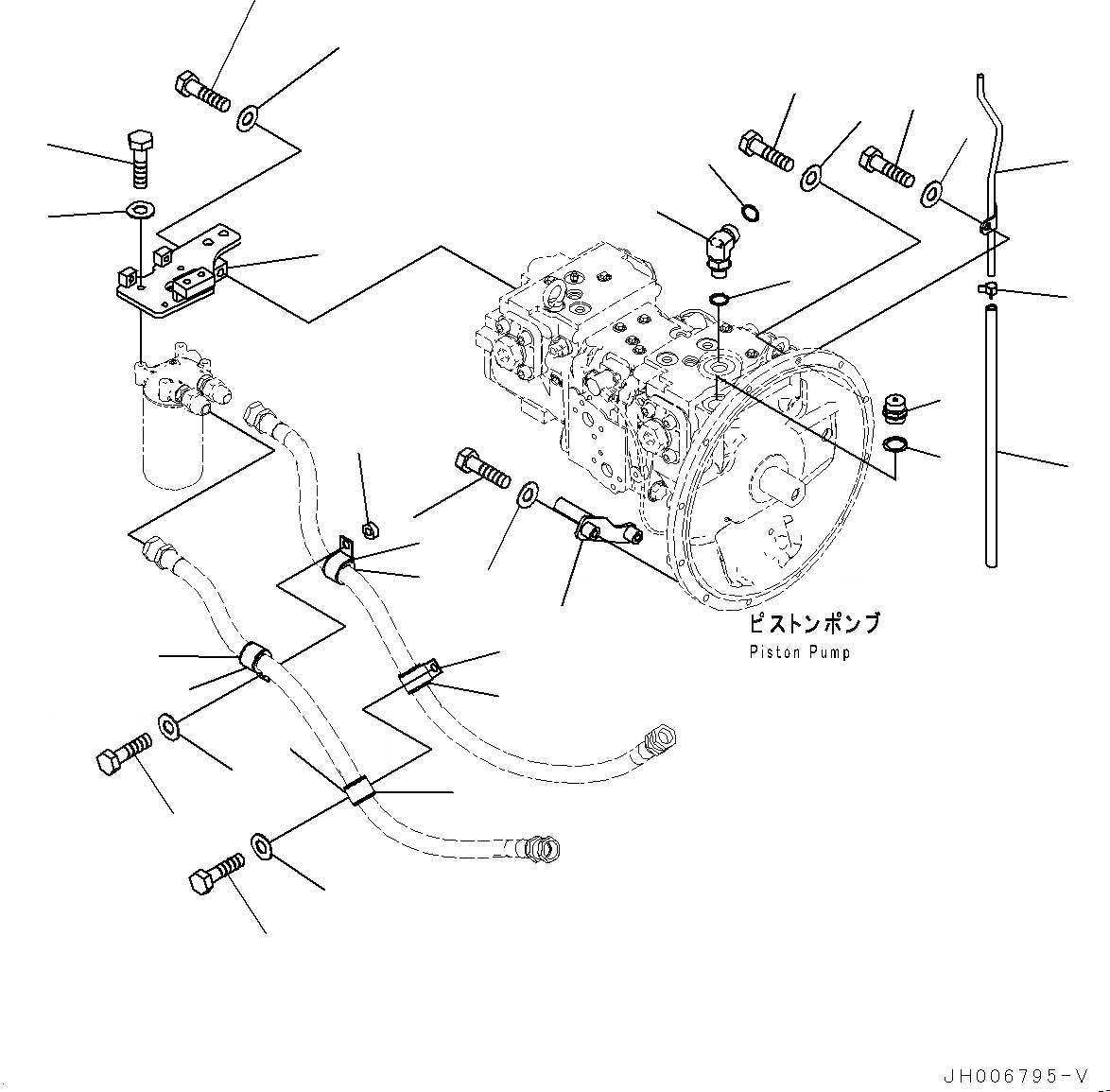 ピストンポンプ
Piston Pump

JH006795-V