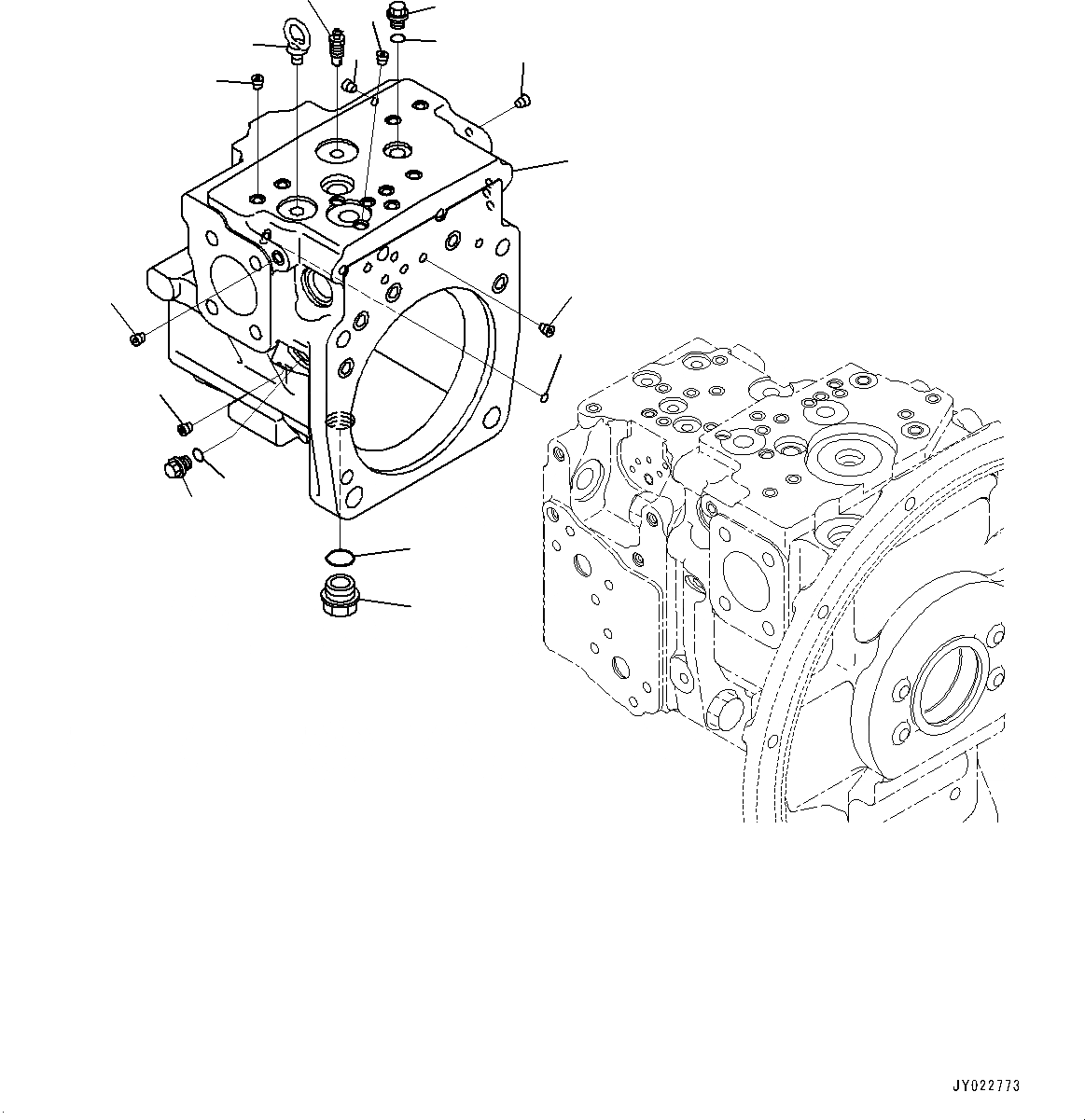 JY022773