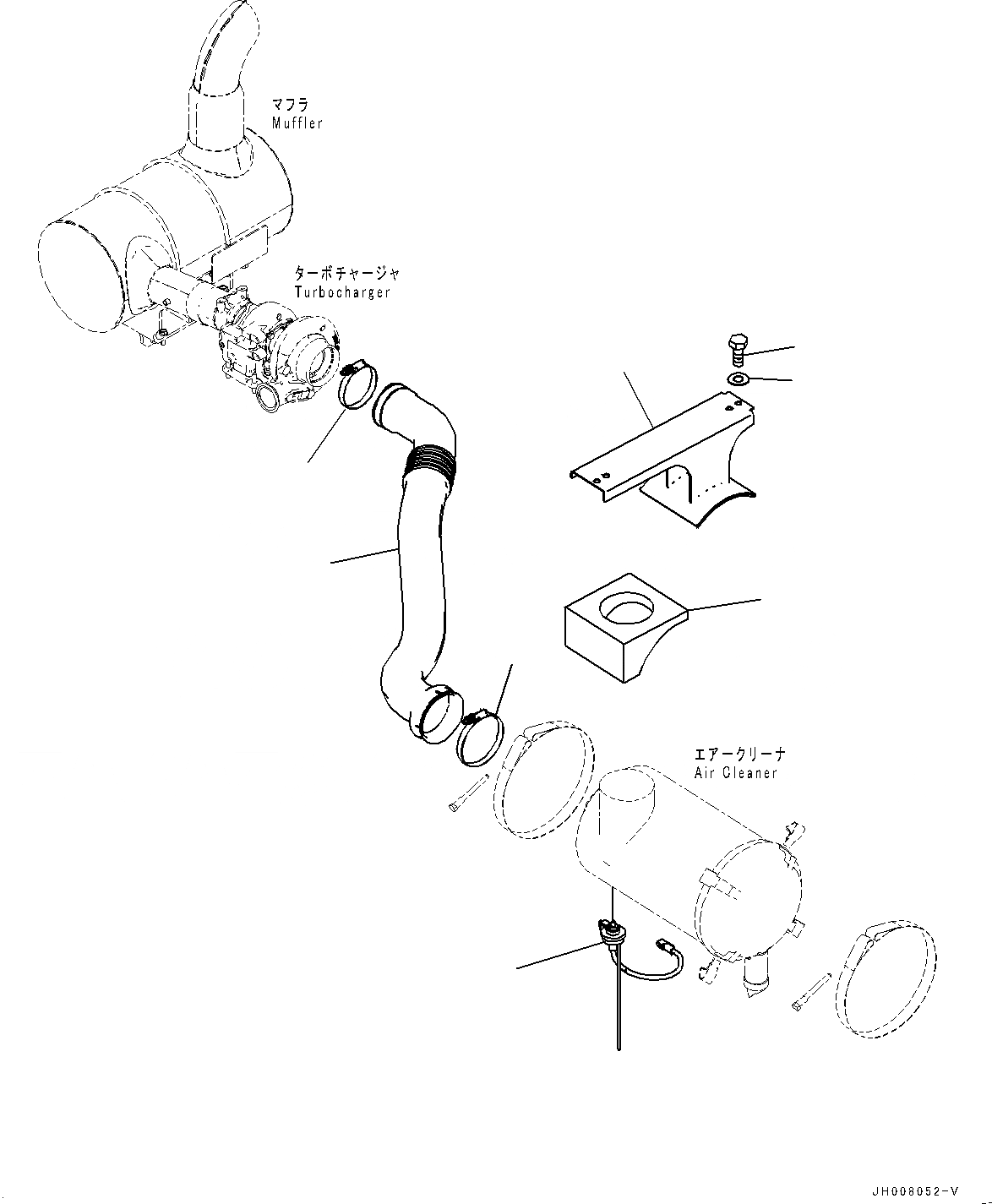 マフラ
Muffler

ターボチャージャ
Turbocharger

エアークリーナ
Air Cleaner

JH008052-V