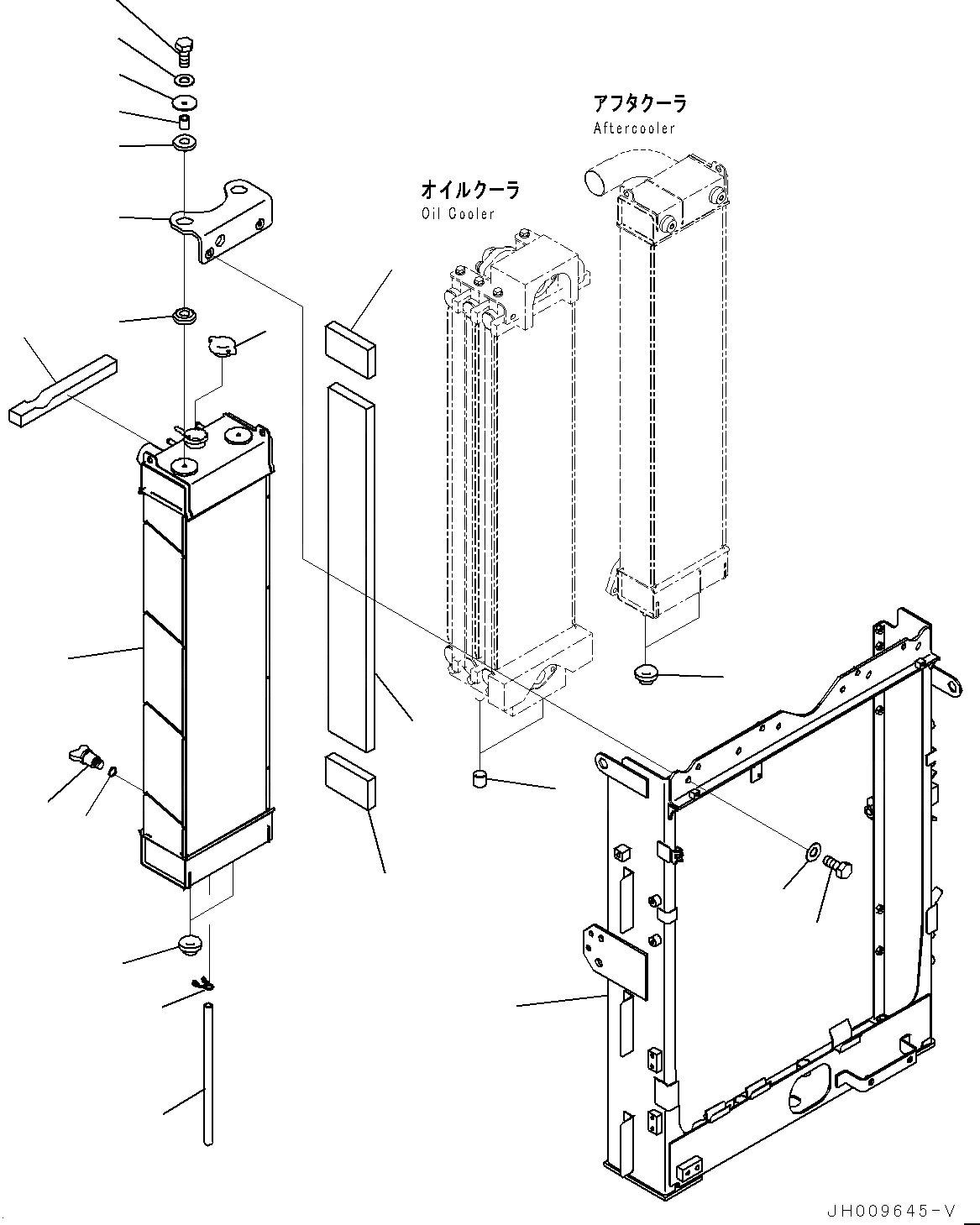 アフタクーラ
Aftercooler

オイルクーラ
Oil Cooler

JH009645-V