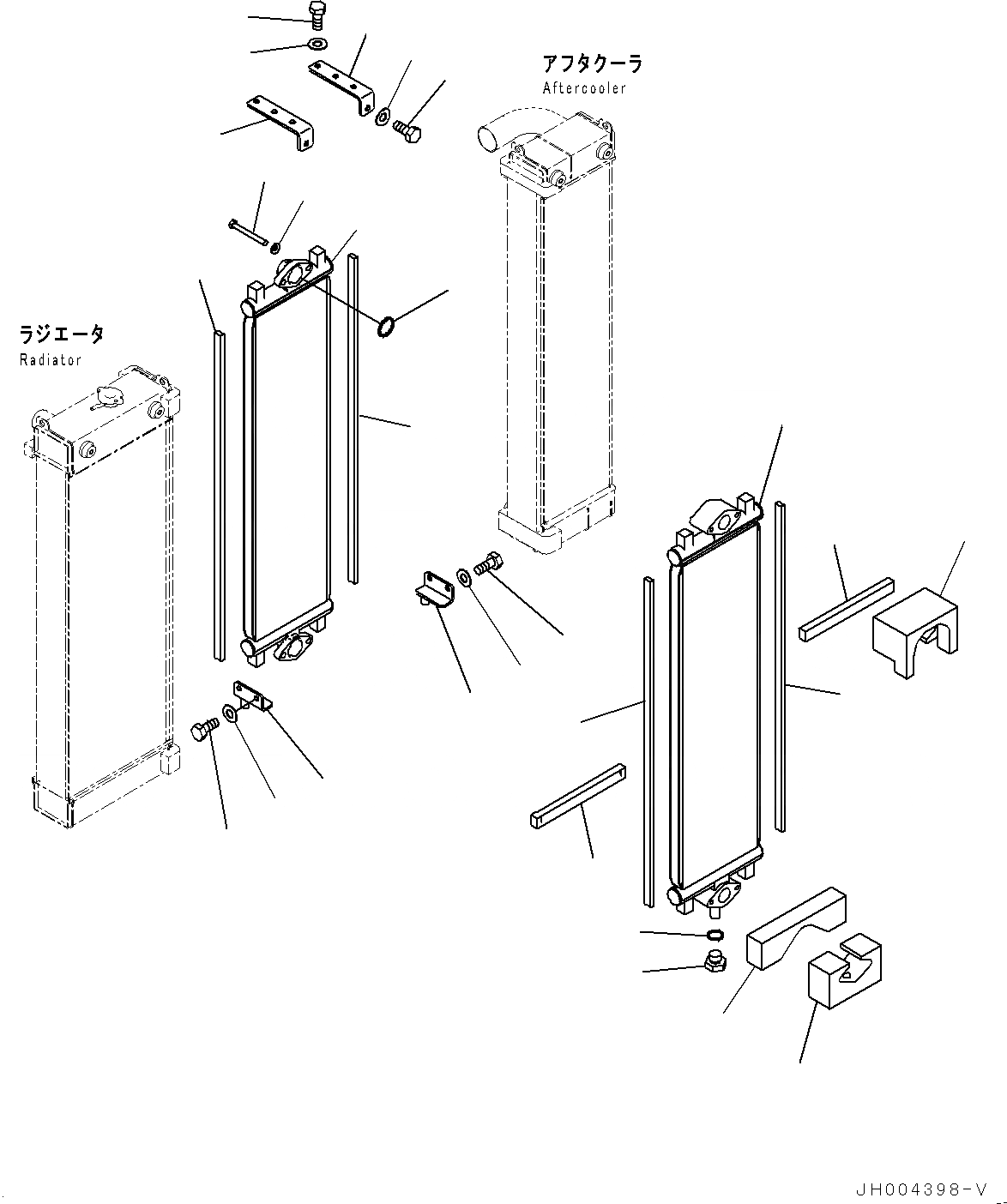 アフタクーラ
Aftercooler

ラジエータ
Radiator

JH004398-V