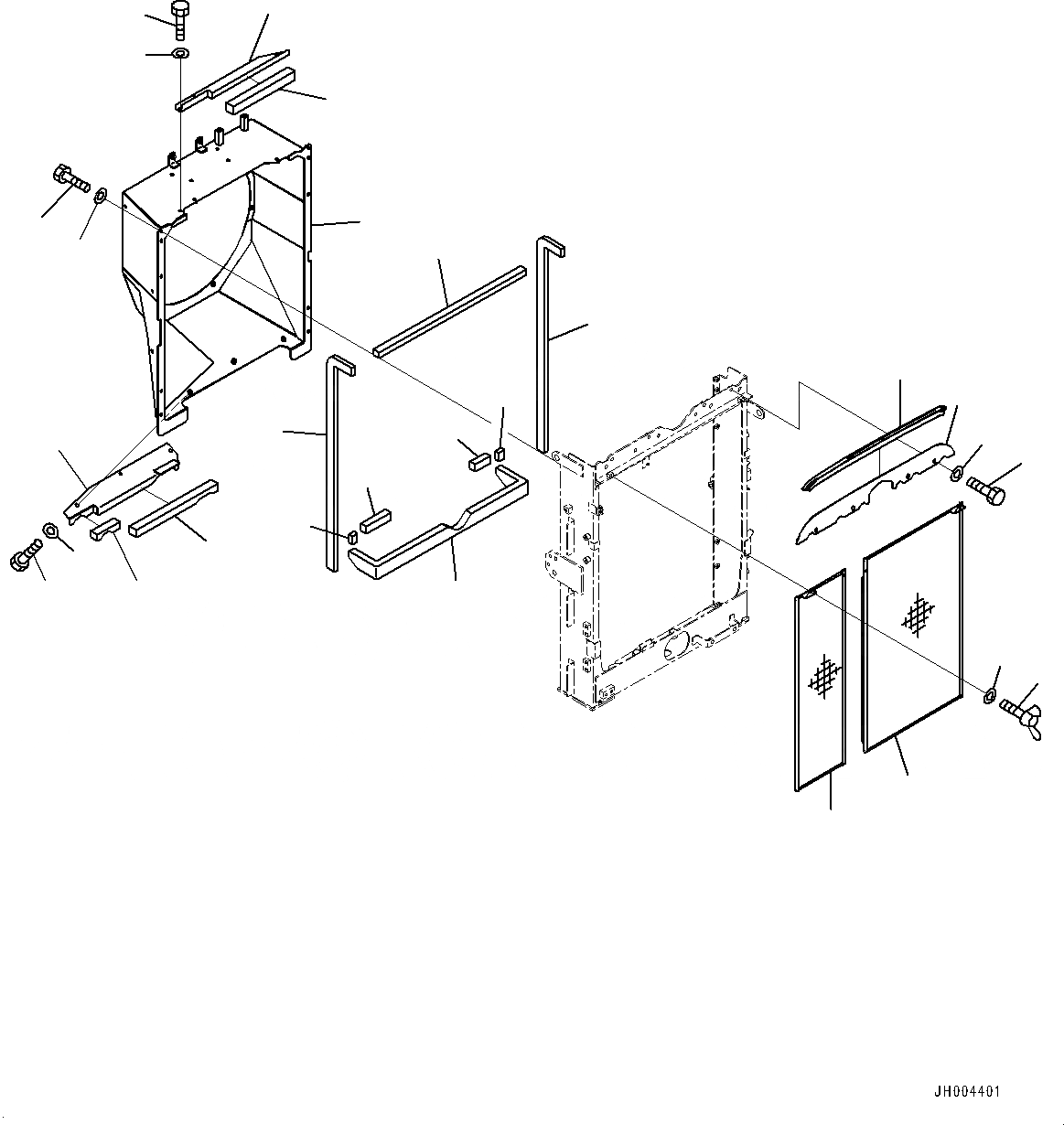 JH004401