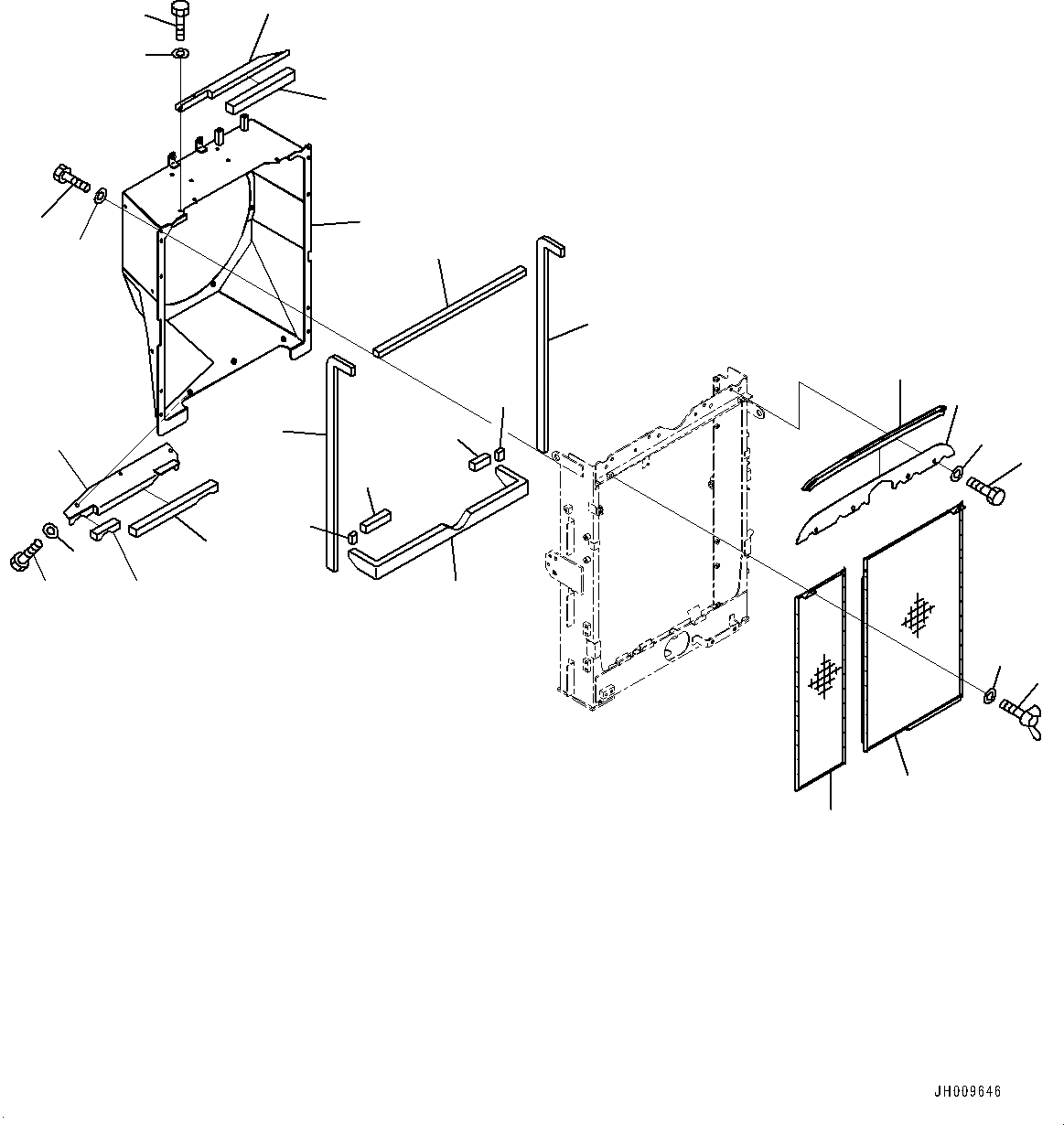 JH009646