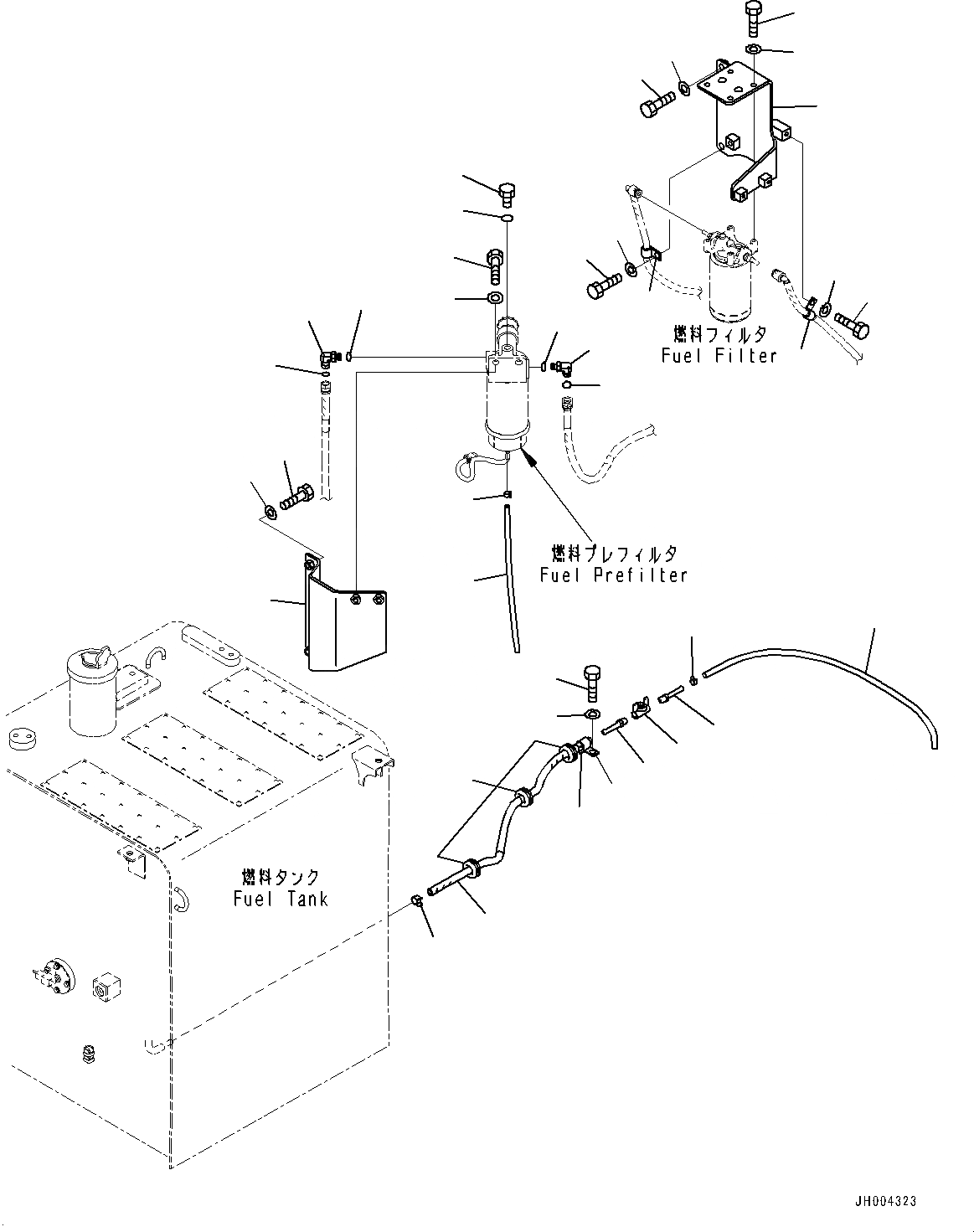 燃料フィルタ
Fuel Filter

燃料プレフィルタ
Fuel Prefilter

燃料タンク
Fuel Tank

JH004323