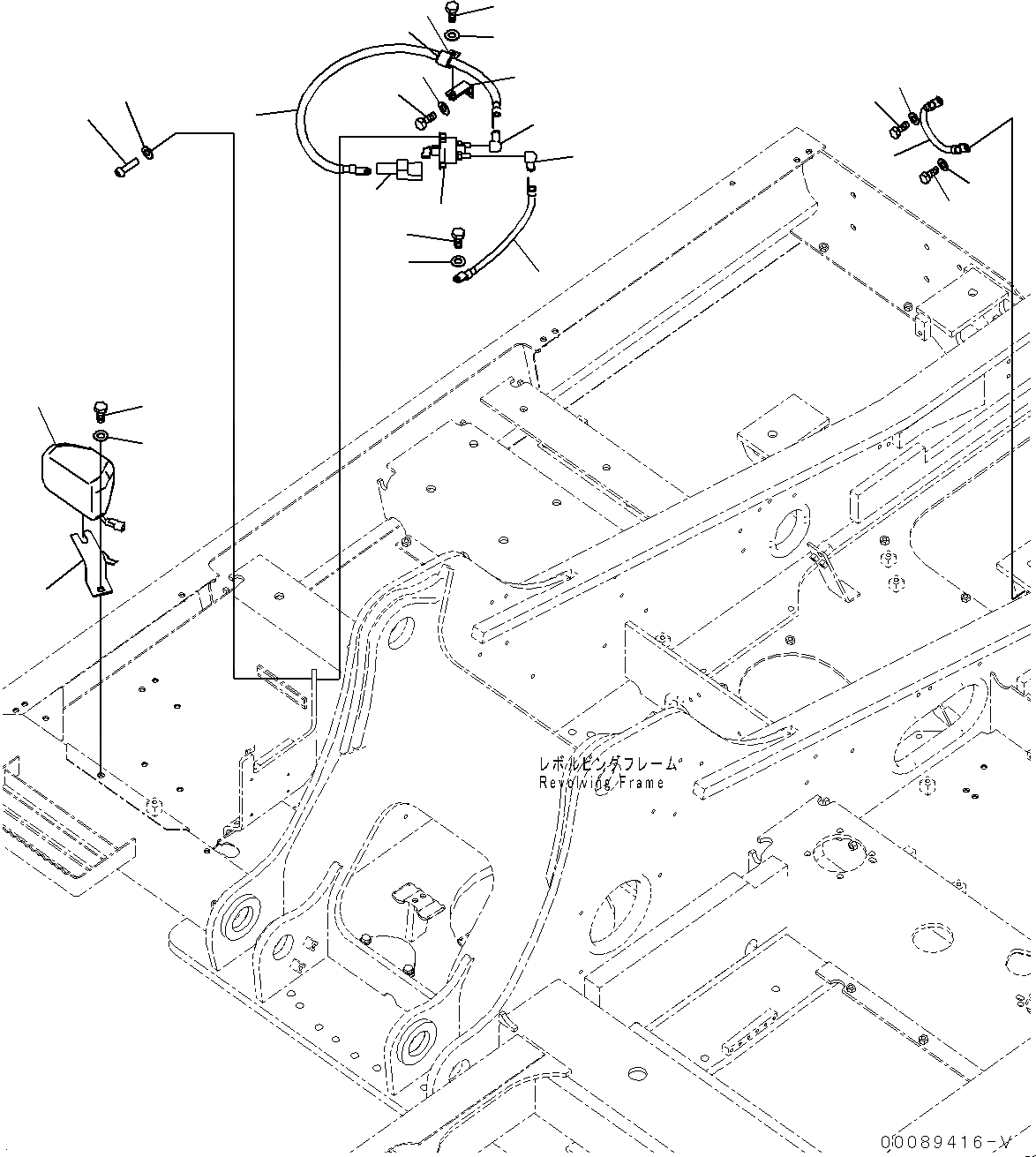 レボルビングフレーム
Revolving Frame

00089416-V