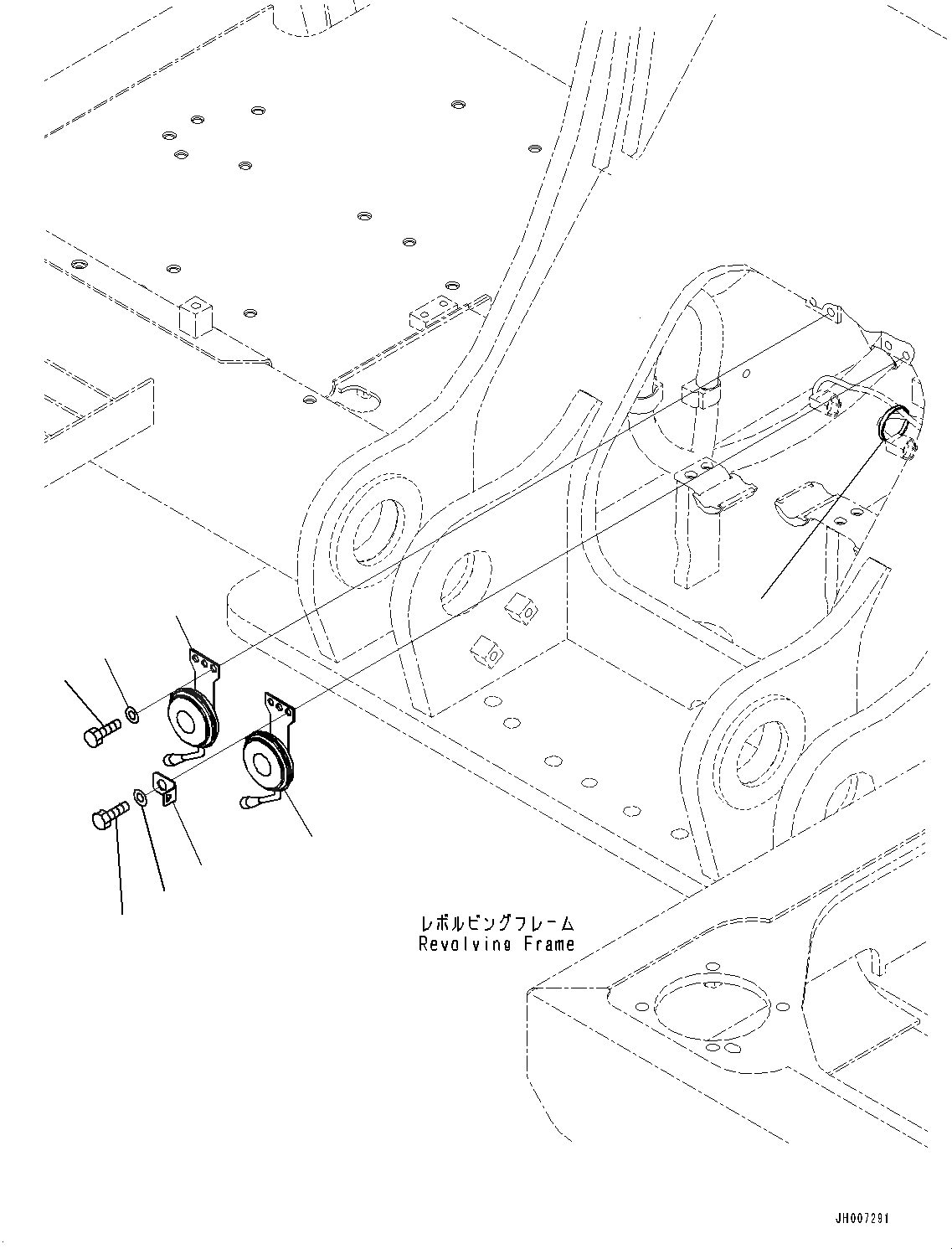 レボルビングフレーム
Revolving Frame

JH007291