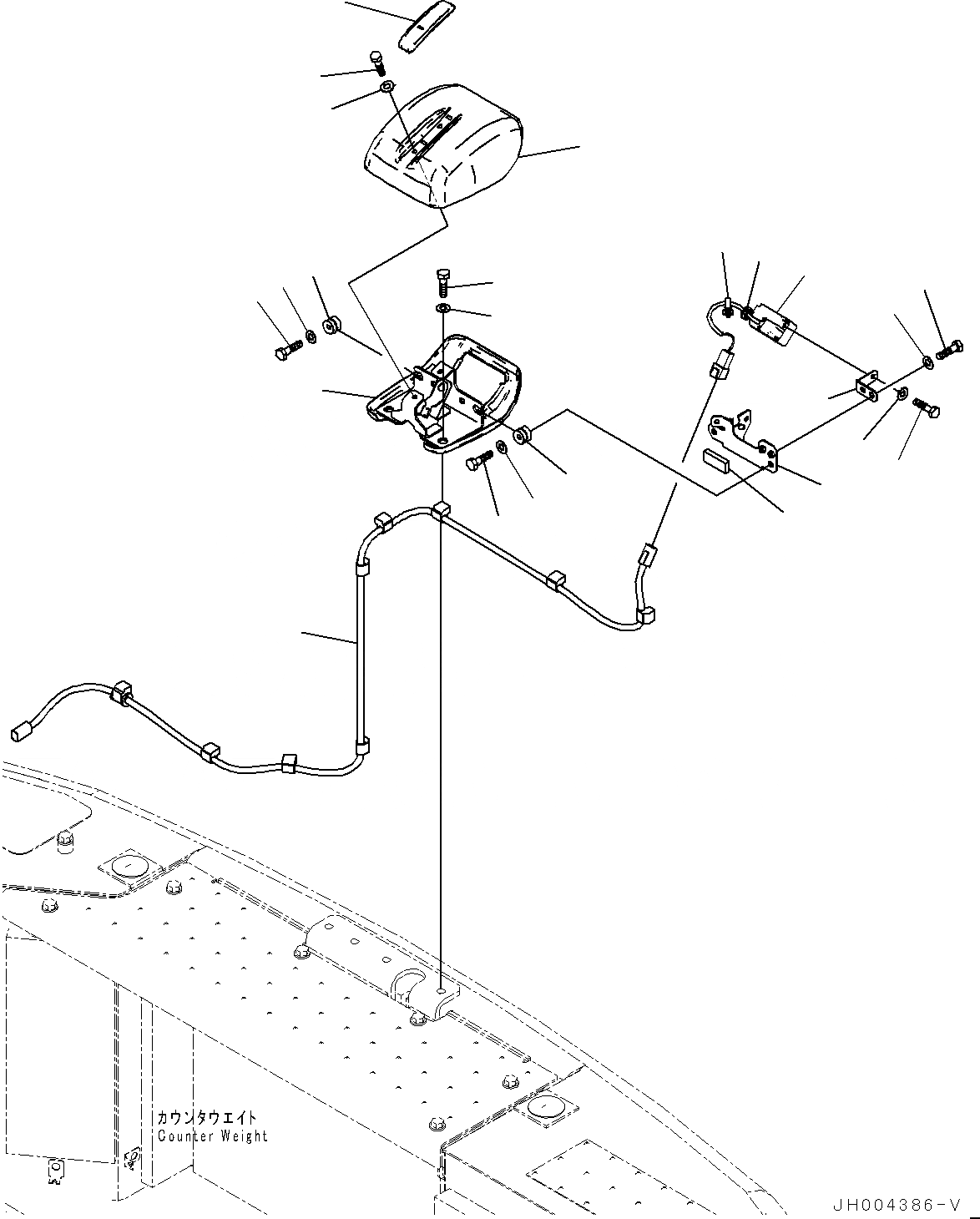 カウンタウエイト
Counter Weight

JH004386-V