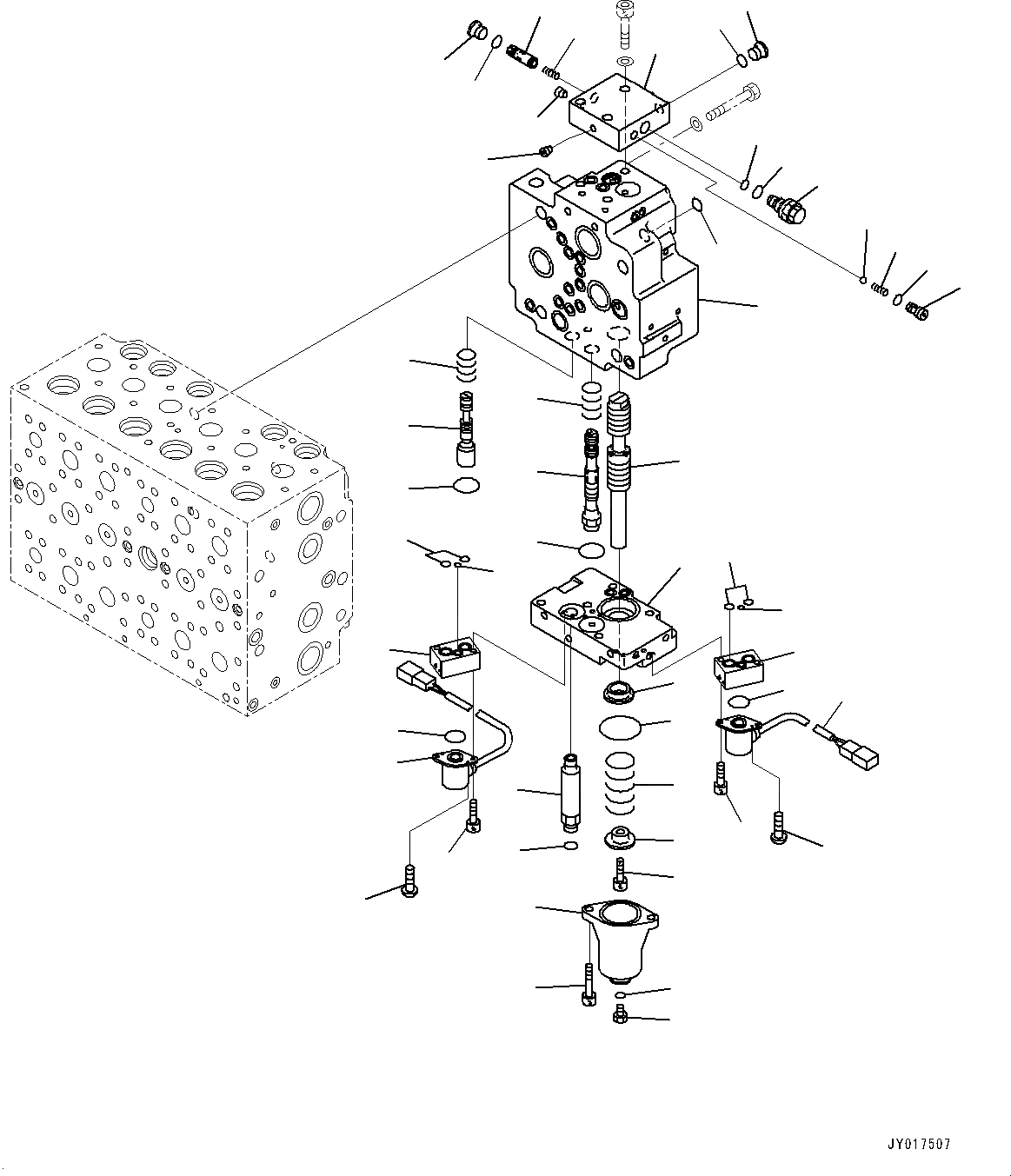 JY017507