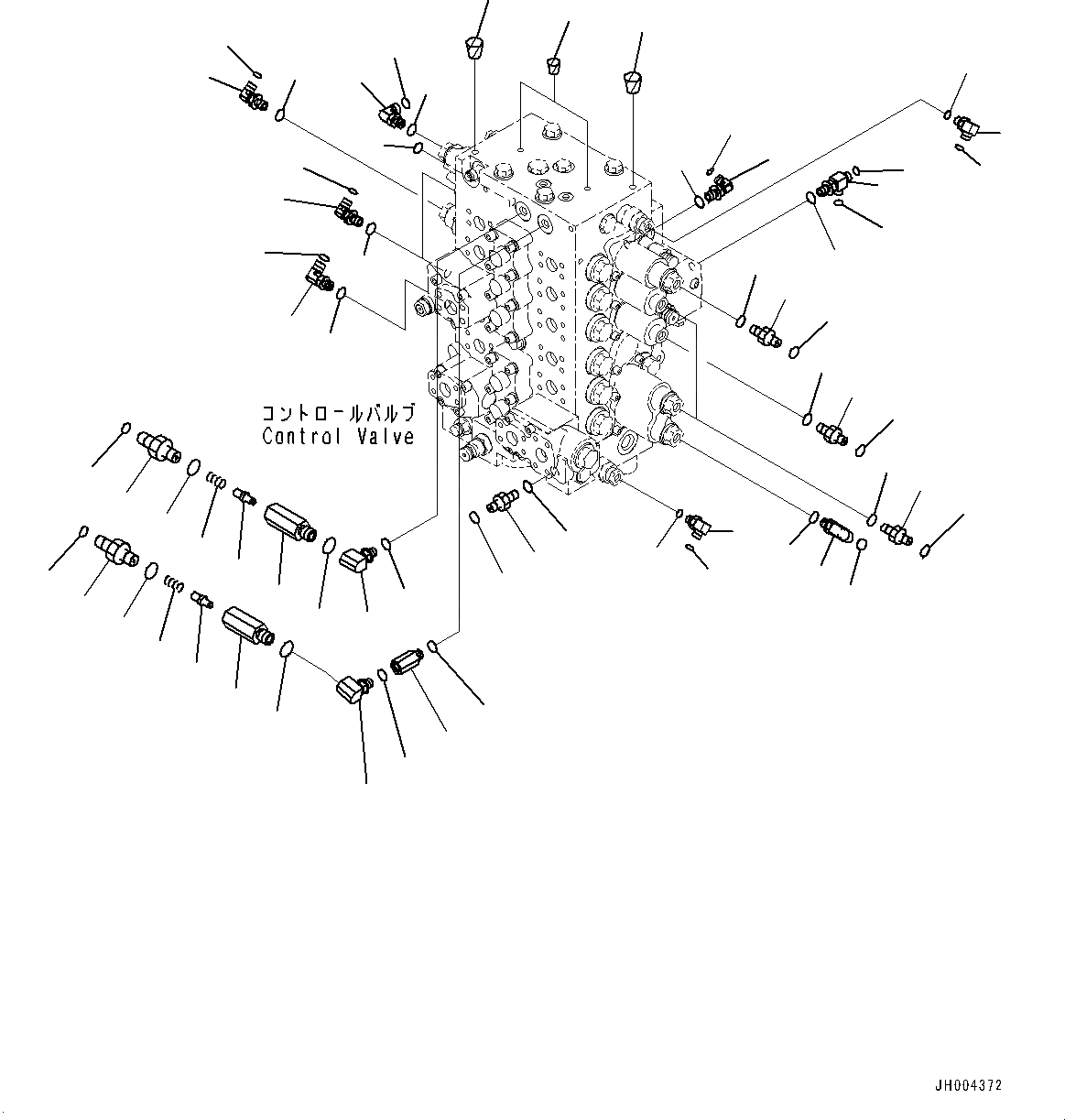 コントロールバルブ
Control Valve

JH004372