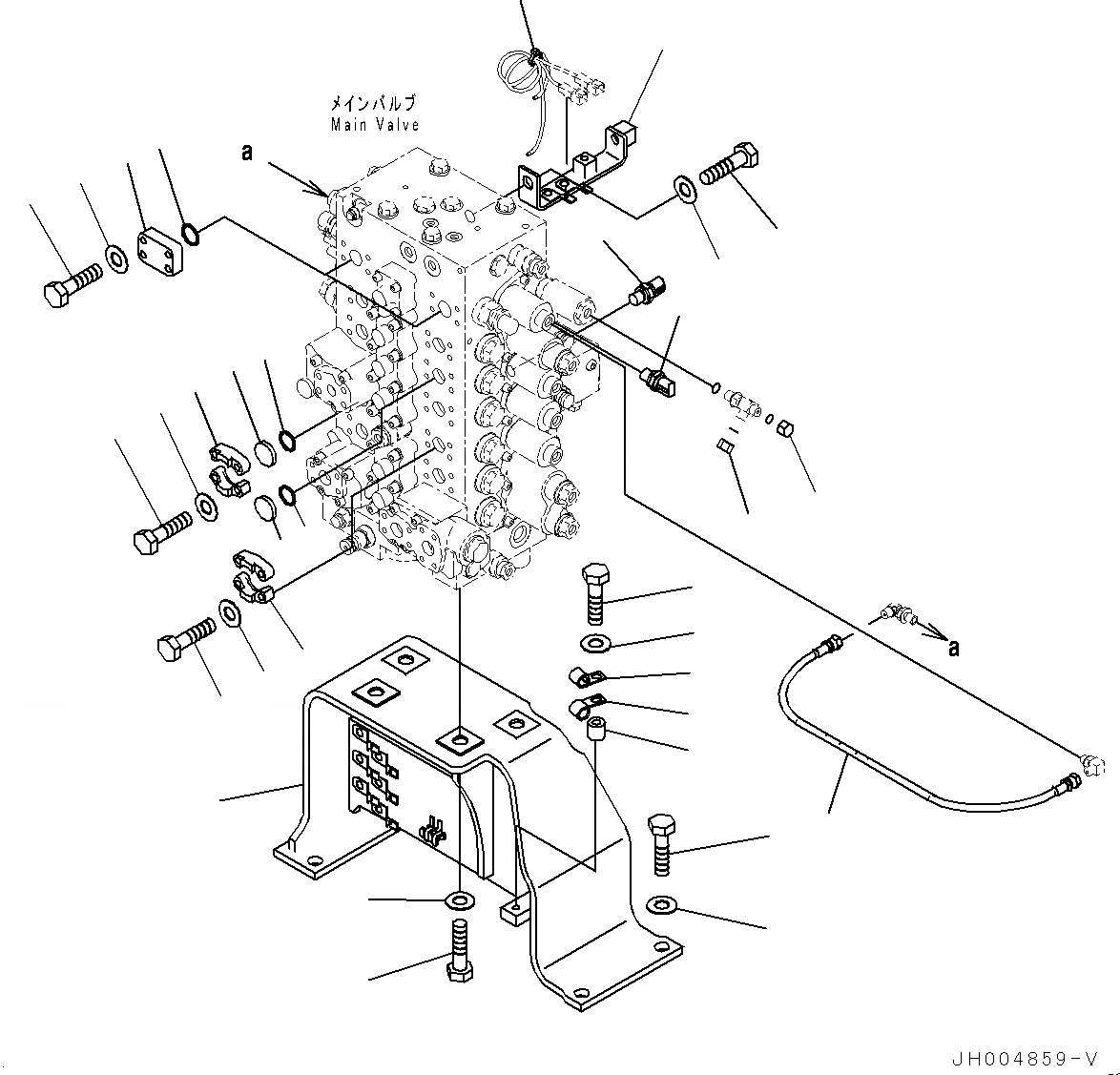 メインバルブ
Main Valve

a

a

JH004859-V