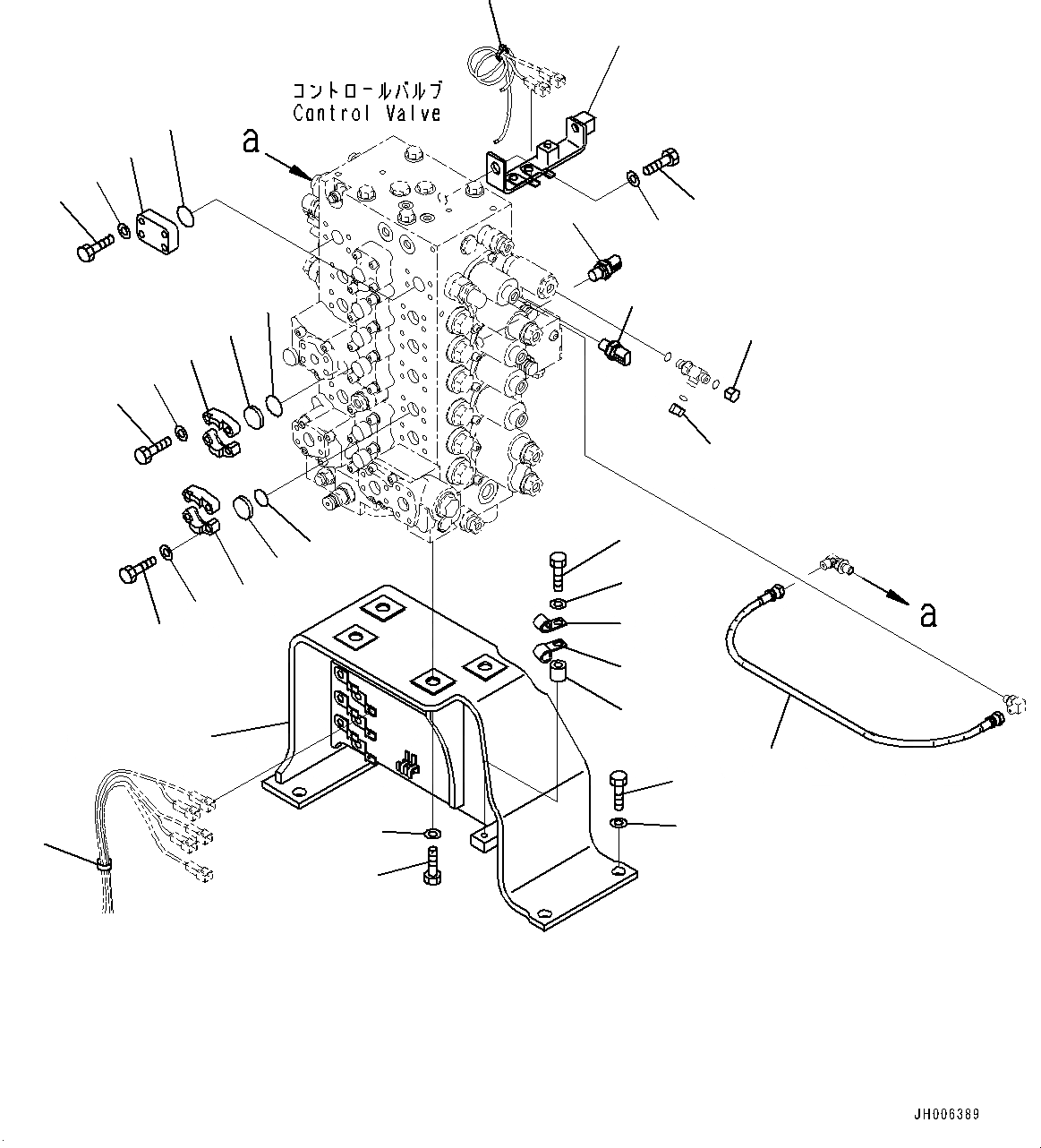 コントロールバルブ
Control Valve

a

a

JH006389