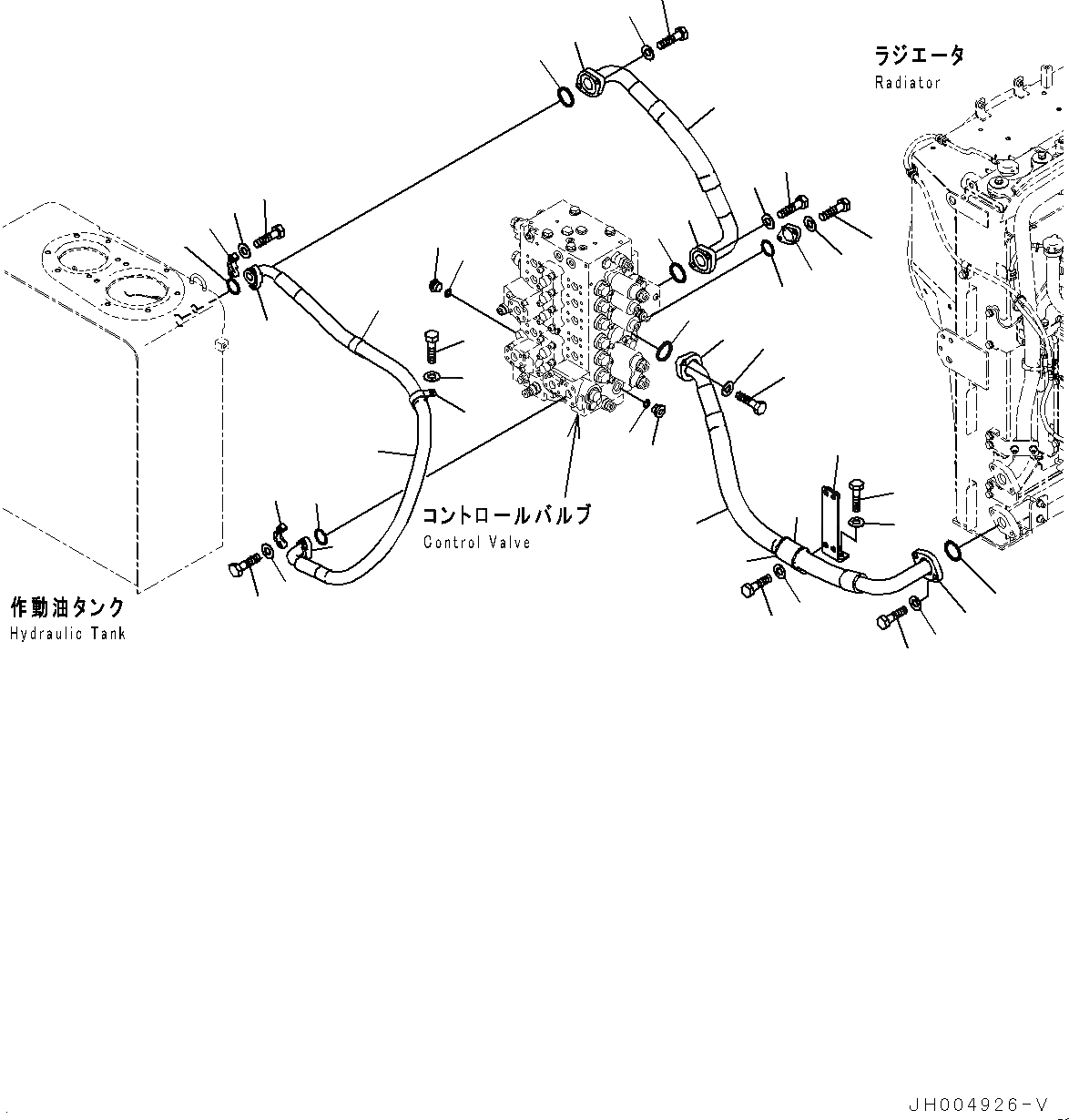 ラジエータ
Radiator

コントロールバルブ
Control Valve

作動油タンク
Hydraulic Tank

JH004926-V