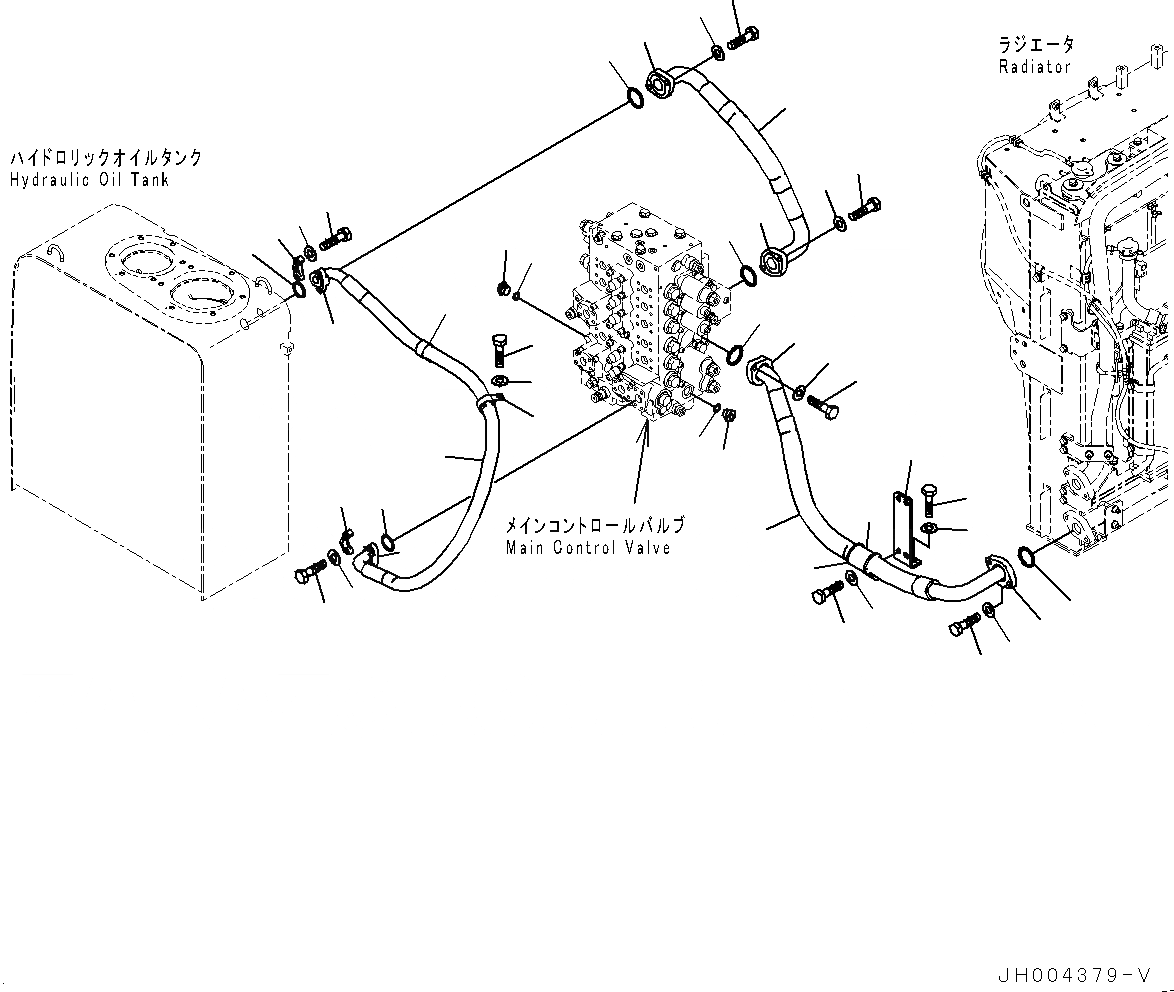 ラジエータ
Radiator

ハイドロリックオイルタンク
Hydraulic Oil Tank

メインコントロールバルブ
Main Control Valve

JH004379-V