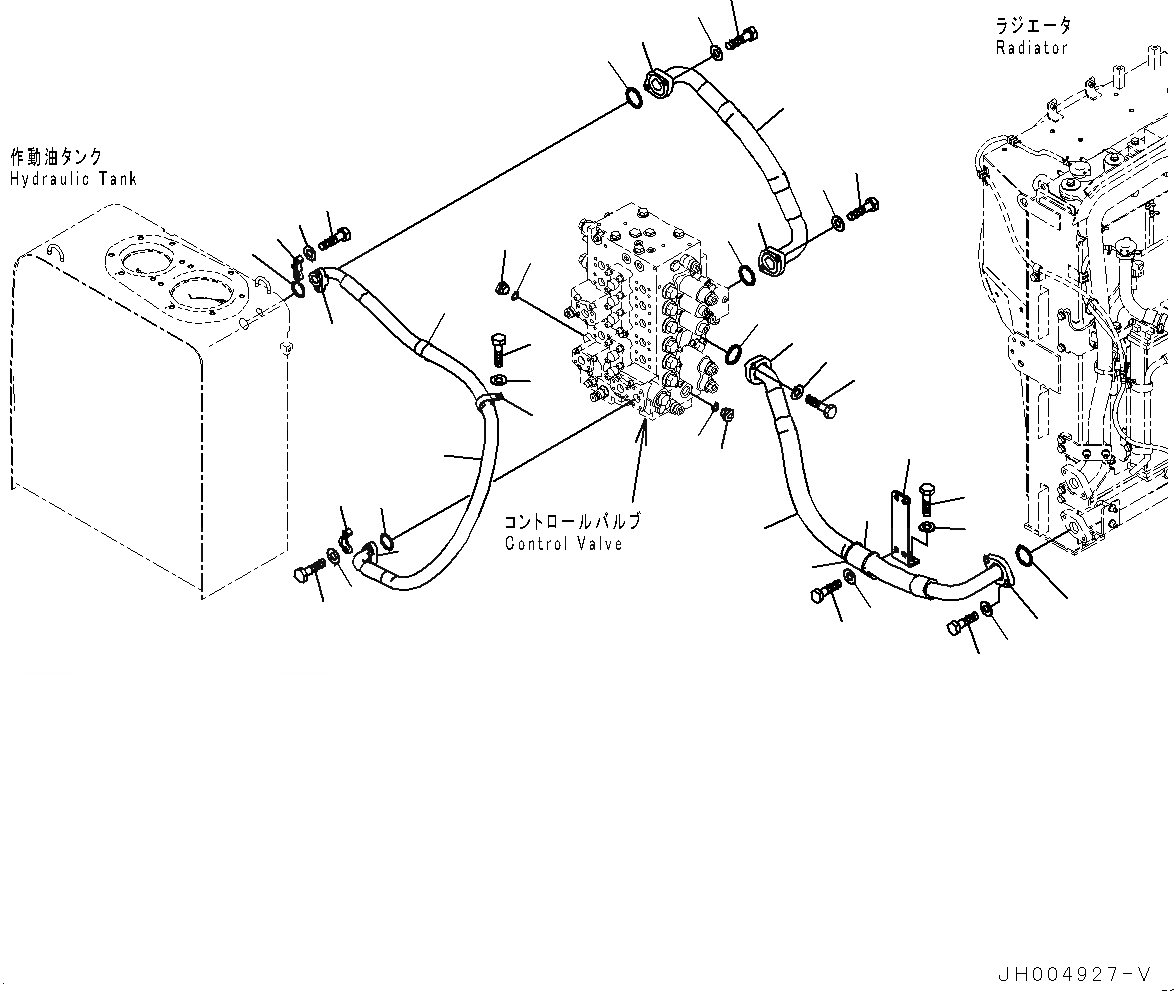 ラジエータ
Radiator

作動油タンク
Hydraulic Tank

コントロールバルブ
Control Valve

JH004927-V