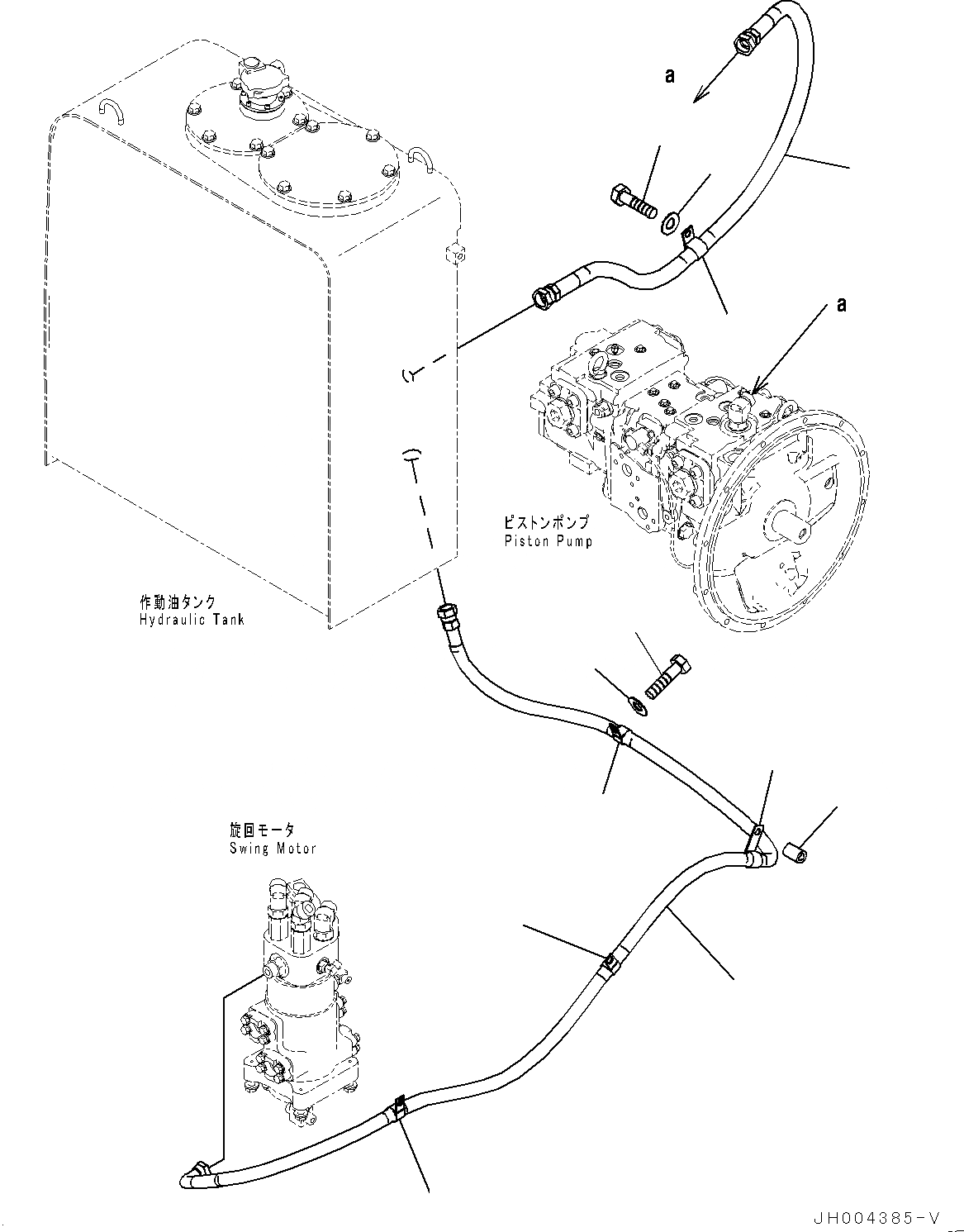 a

a

ピストンポンプ
Piston Pump

作動油タンク
Hydraulic Tank

旋回モータ
Swing Motor

JH004385-V