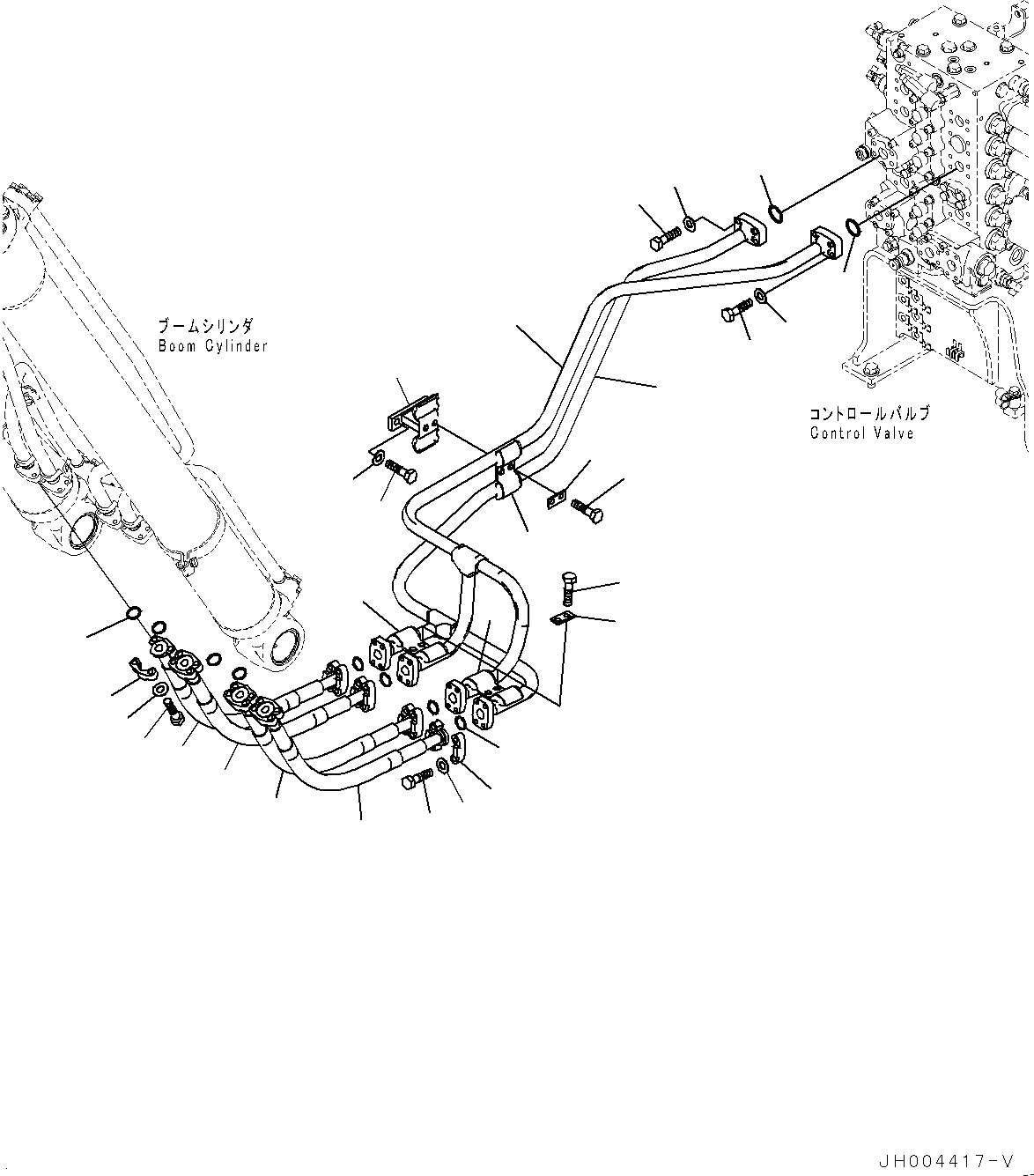 ブームシリンダ
Boom Cylinder

コントロールバルブ
Control Valve

JH004417-V