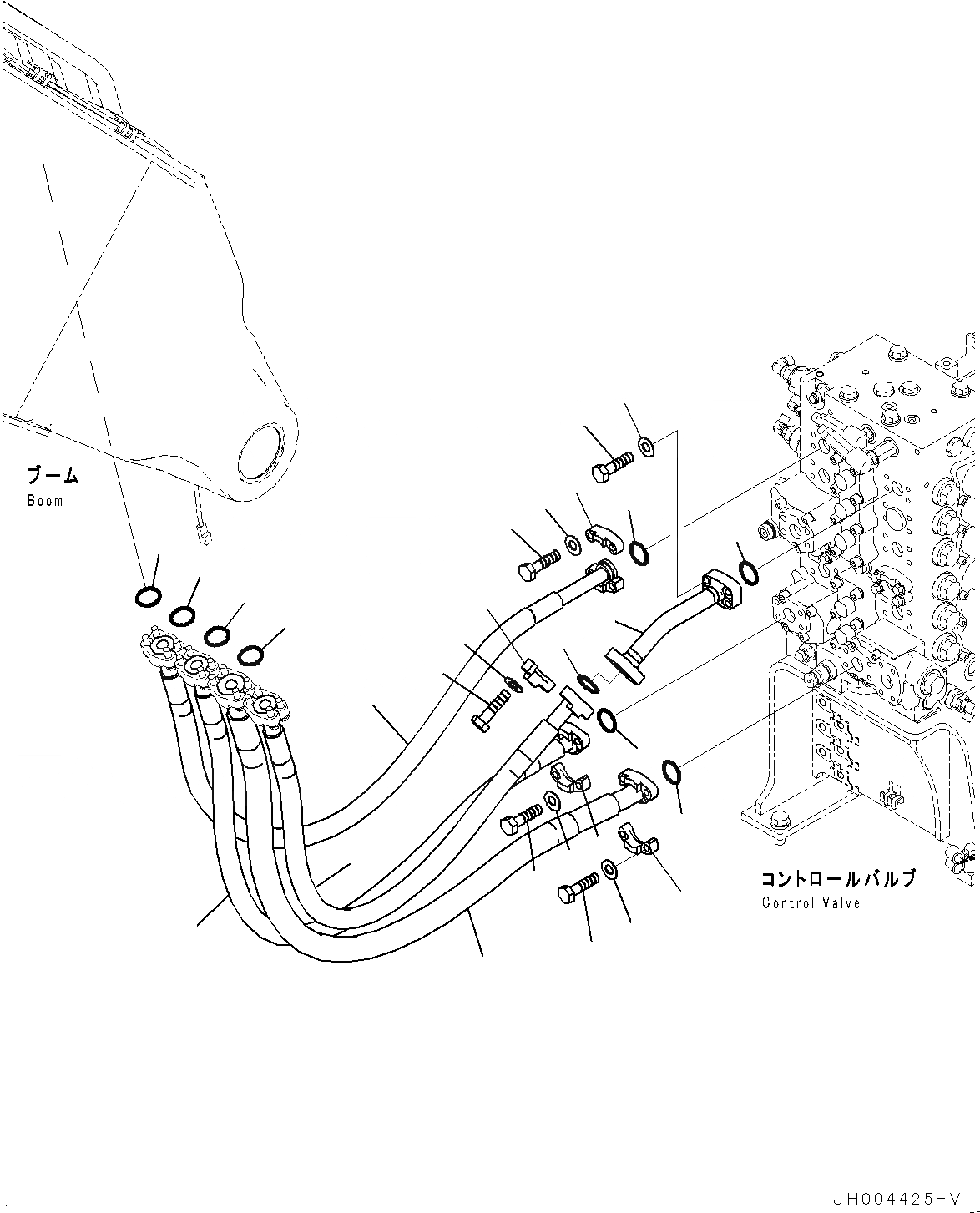 ブーム
Boom

コントロールバルブ
Control Valve

JH004425-V