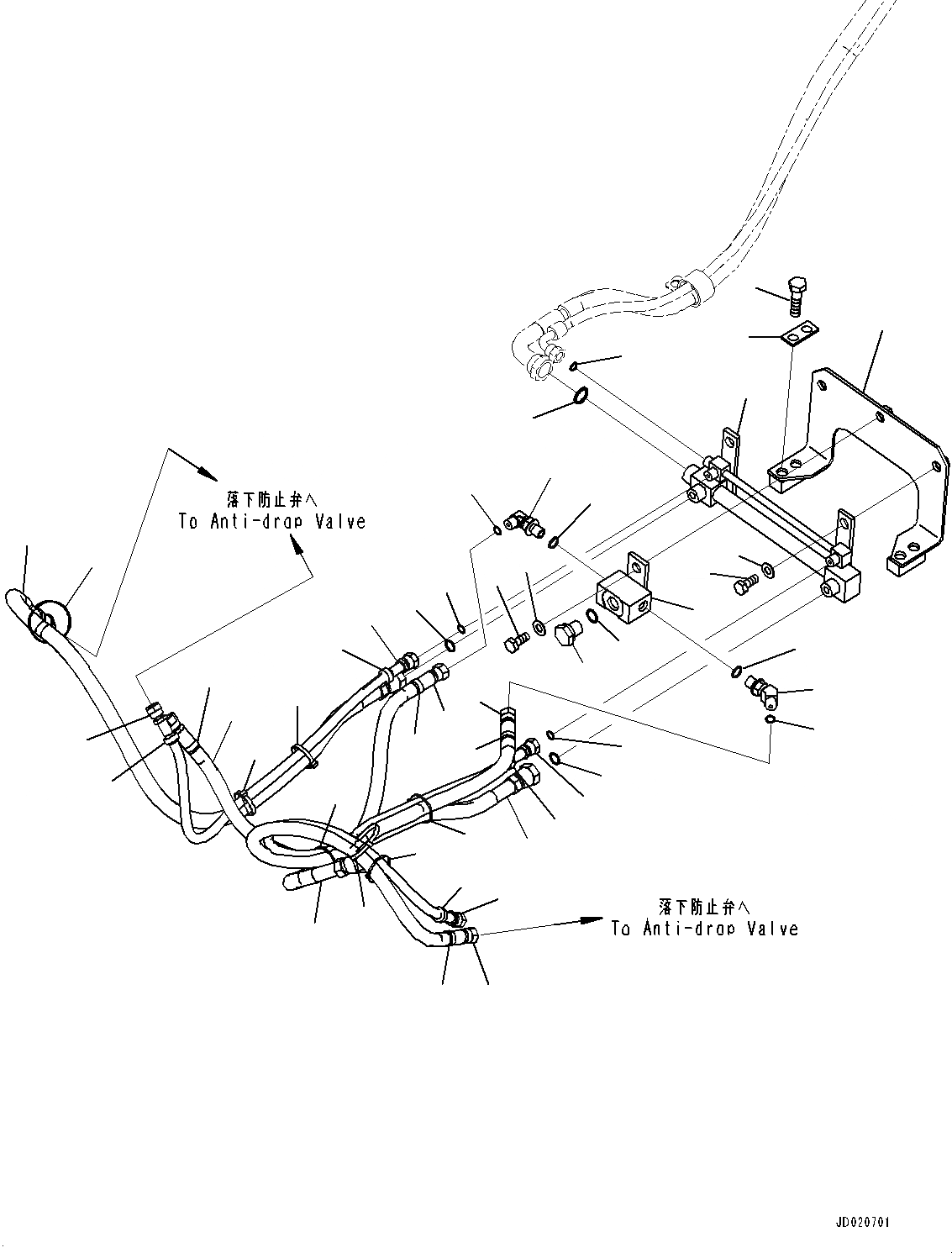 落下防止弁へ
To Anti-drop Valve

落下防止弁へ
To Anti-drop Valve

JD020701