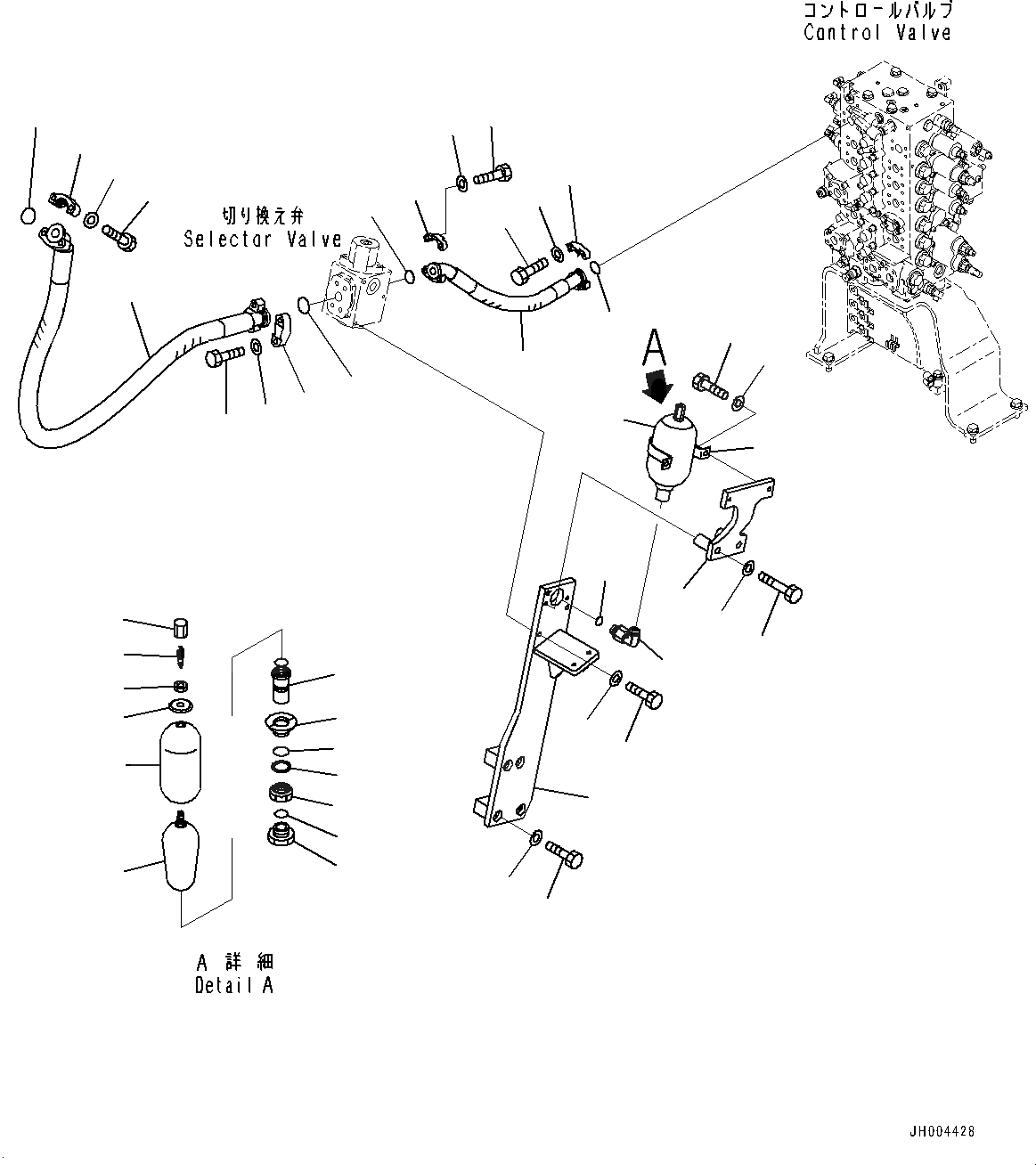 コントロールバルブ
Control Valve

切り換え弁
Selector Valve

A

A 詳 細
Detail A

JH004428